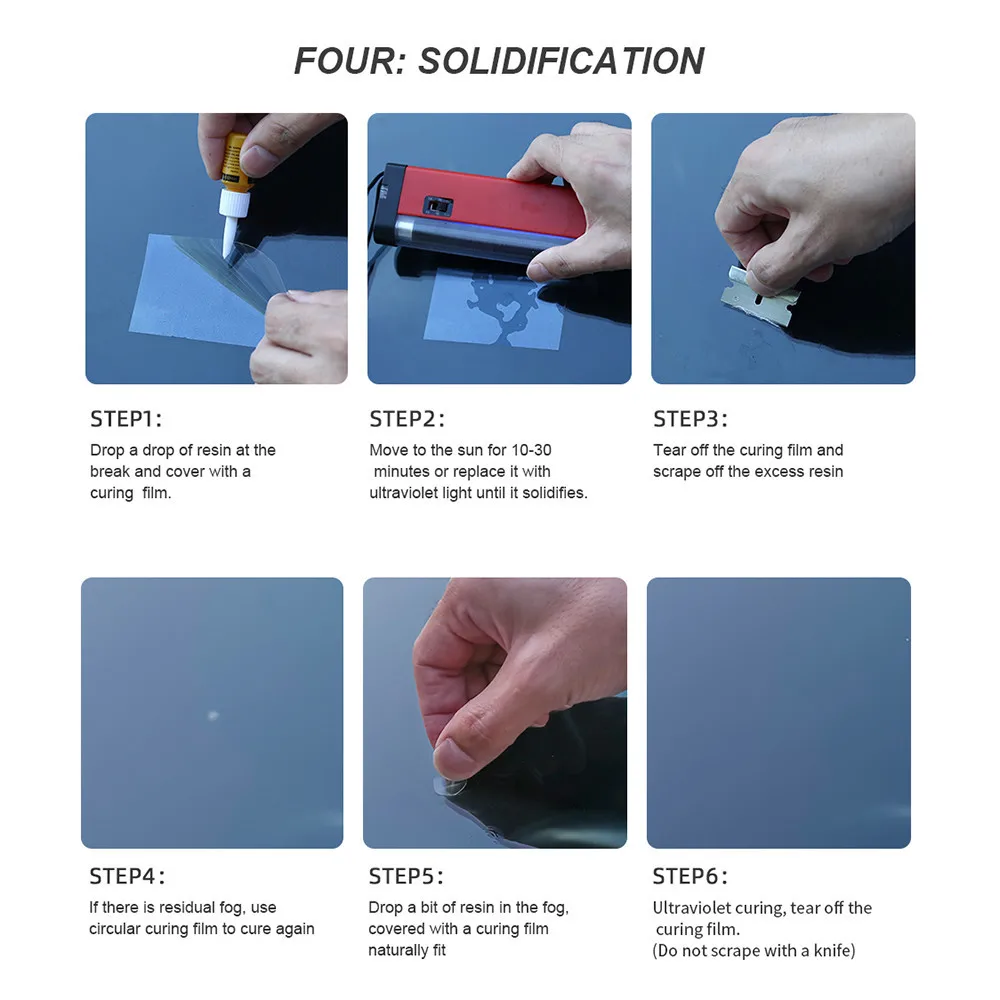 FOUR: SOLIDIFICATION

STEP1:
Drop a drop of resin at the break and cover with a curing film.

STEP2:
Move to the sun for 10-30 minutes or replace it with ultraviolet light until it solidifies.

STEP3:
Tear off the curing film and scrape off the excess resin

STEP4:
If there is residual fog, use circular curing film to cure again

STEP5:
Drop a bit of resin in the fog, covered with a curing film naturally fit

STEP6:
Ultraviolet curing, tear off the curing film.
(Do not scrape with a knife)