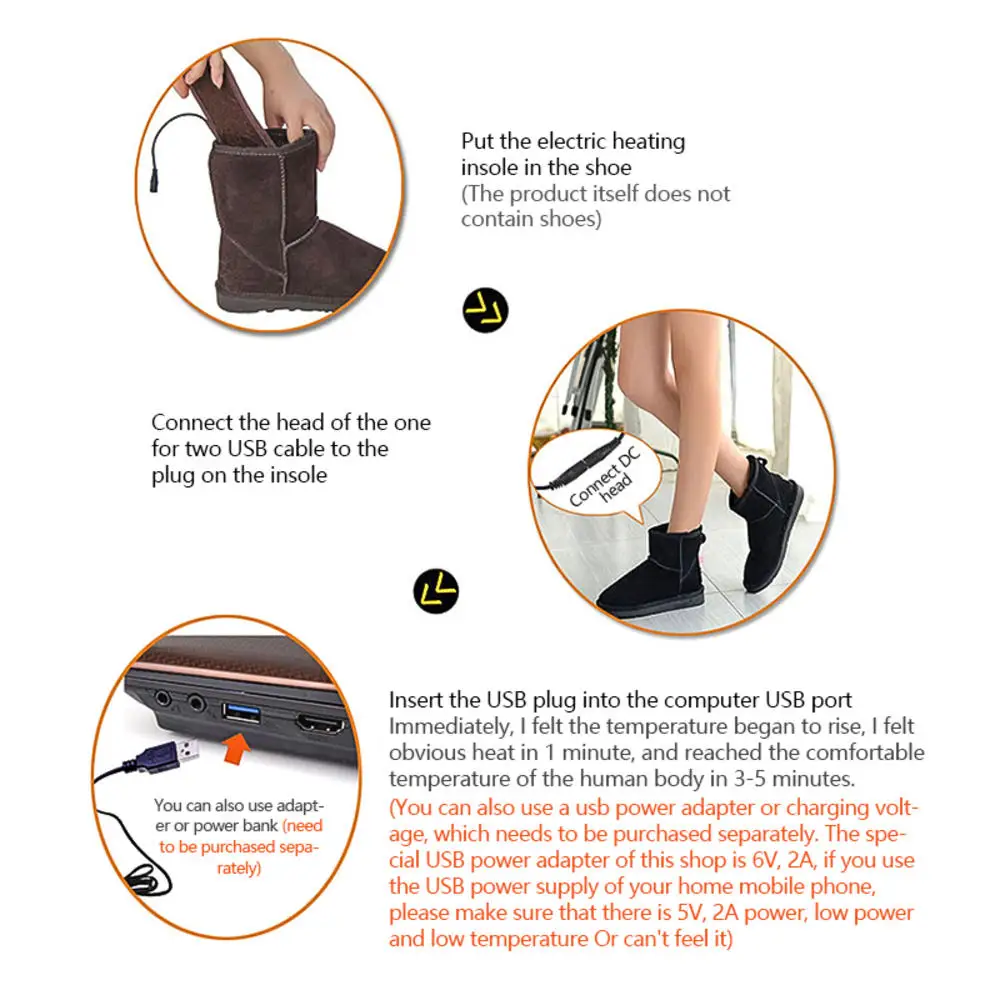 Put the electric heating insole in the shoe
(The product itself does not contain shoes)

Connect the head of the one for two USB cable to the plug on the insole

Connect DC head

You can also use adapter or power bank (need to be purchased separately)

Insert the USB plug into the computer USB port
Immediately, I felt the temperature began to rise, I felt obvious heat in 1 minute, and reached the comfortable temperature of the human body in 3-5 minutes.
(You can also use a usb power adapter or charging voltage, which needs to be purchased separately. The special USB power adapter of this shop is 6V, 2A, if you use the USB power supply of your home mobile phone, please make sure that there is 5V, 2A power, low power and low temperature Or can't feel it)