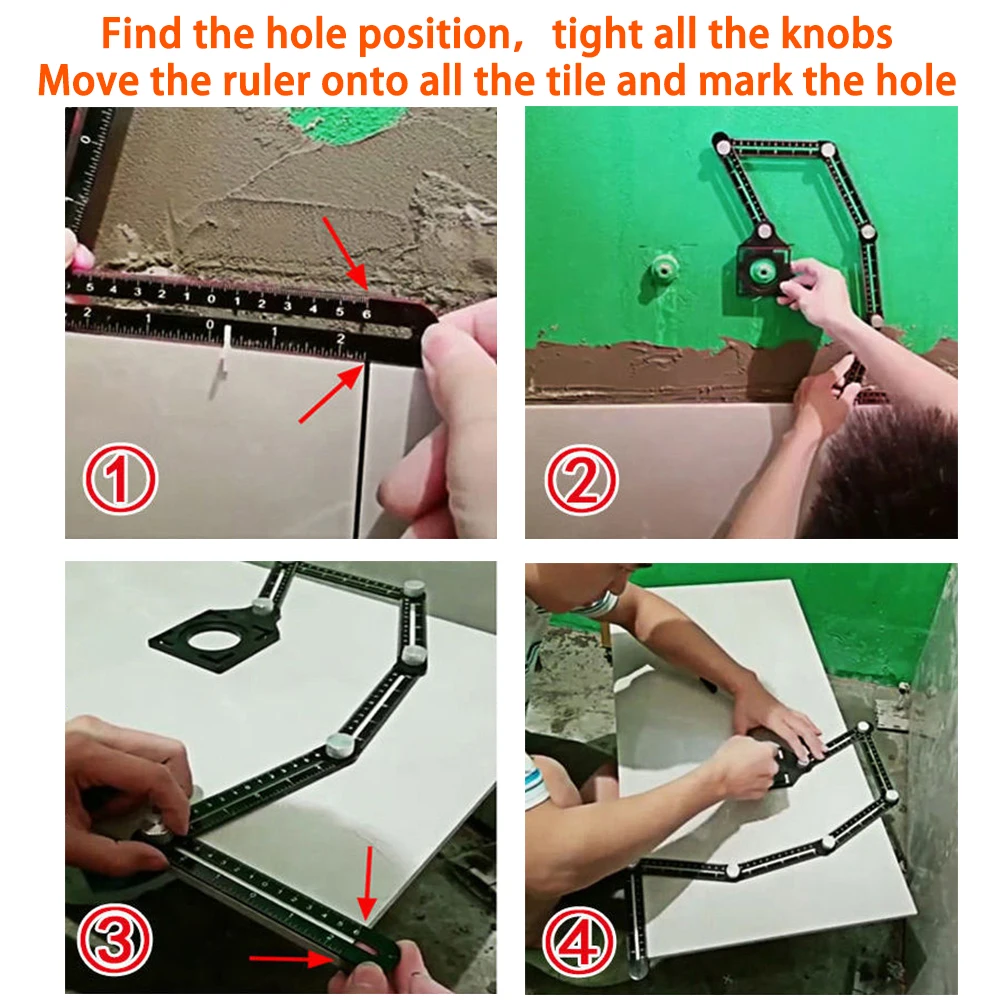 Find the hole position, tight all the knobs
Move the ruler onto all the tile and mark the hole

5 4 3 2 1 0 1 2 3 4 5 6
2 1 0 1 2

①

②

③

④