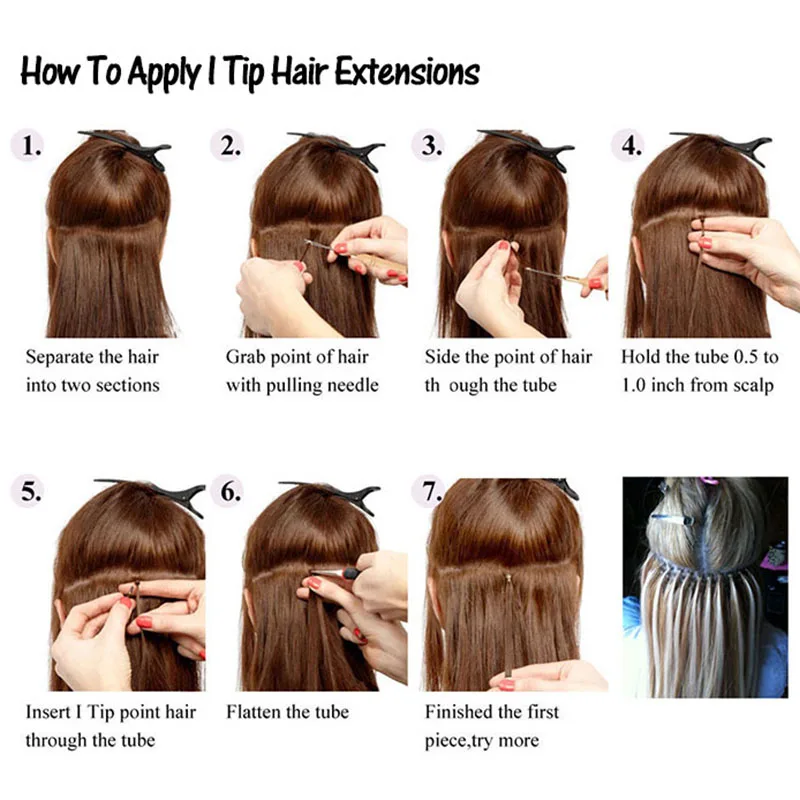 How To Apply I Tip Hair Extensions

1.
Separate the hair into two sections

2.
Grab point of hair with pulling needle

3.
Side the point of hair th ough the tube

4.
Hold the tube 0.5 to 1.0 inch from scalp

5.
Insert I Tip point hair through the tube

6.
Flatten the tube

7.
Finished the first piece,try more