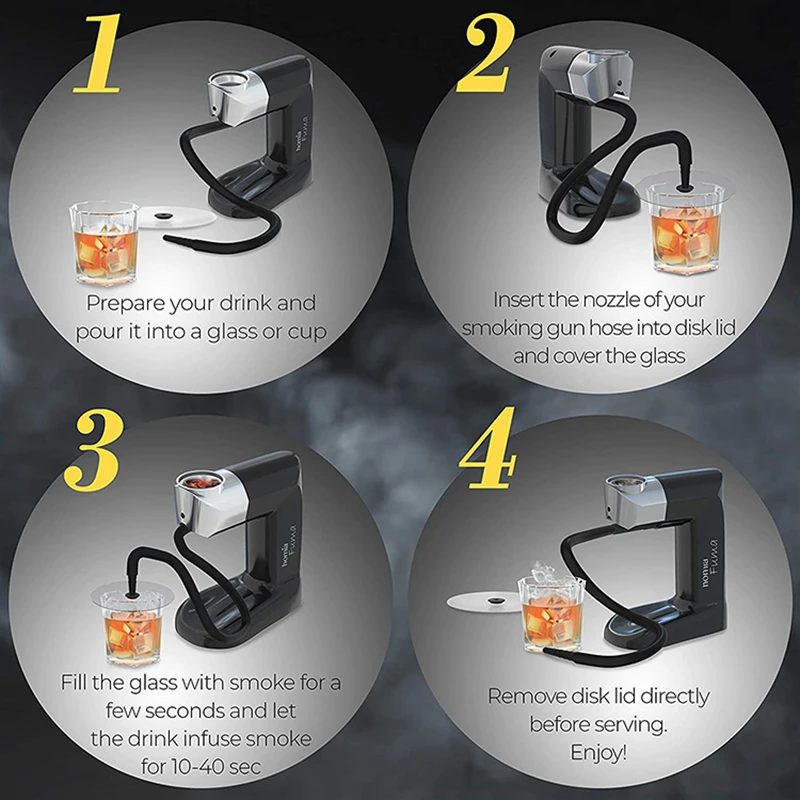 1

homia Fuma

Prepare your drink and pour it into a glass or cup

2

Insert the nozzle of your smoking gun hose into disk lid and cover the glass

3

homia Fuma

Fill the glass with smoke for a few seconds and let the drink infuse smoke for 10-40 sec

4

homia Fuma

Remove disk lid directly before serving. Enjoy!