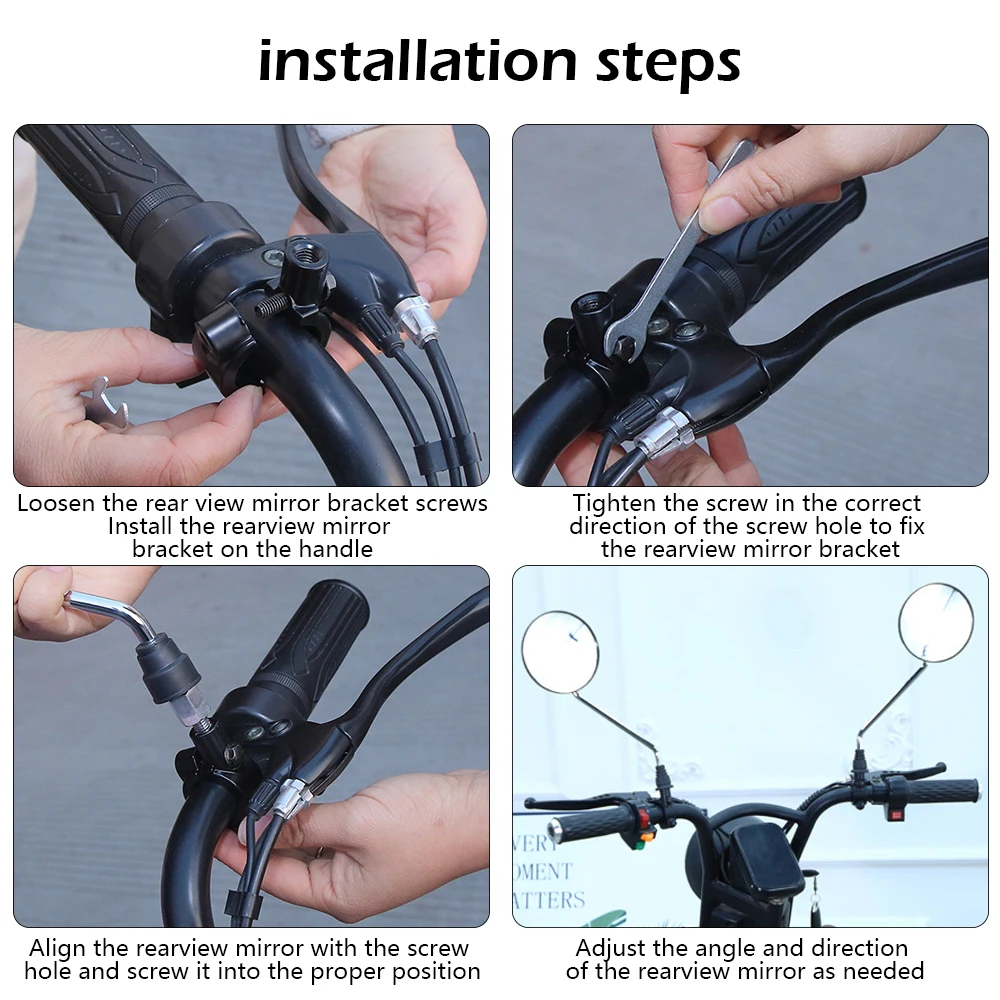 installation steps

Loosen the rear view mirror bracket screws
Install the rearview mirror bracket on the handle

Tighten the screw in the correct direction of the screw hole to fix the rearview mirror bracket

Align the rearview mirror with the screw hole and screw it into the proper position

VERY
OMENT
ATTERS

Adjust the angle and direction of the rearview mirror as needed