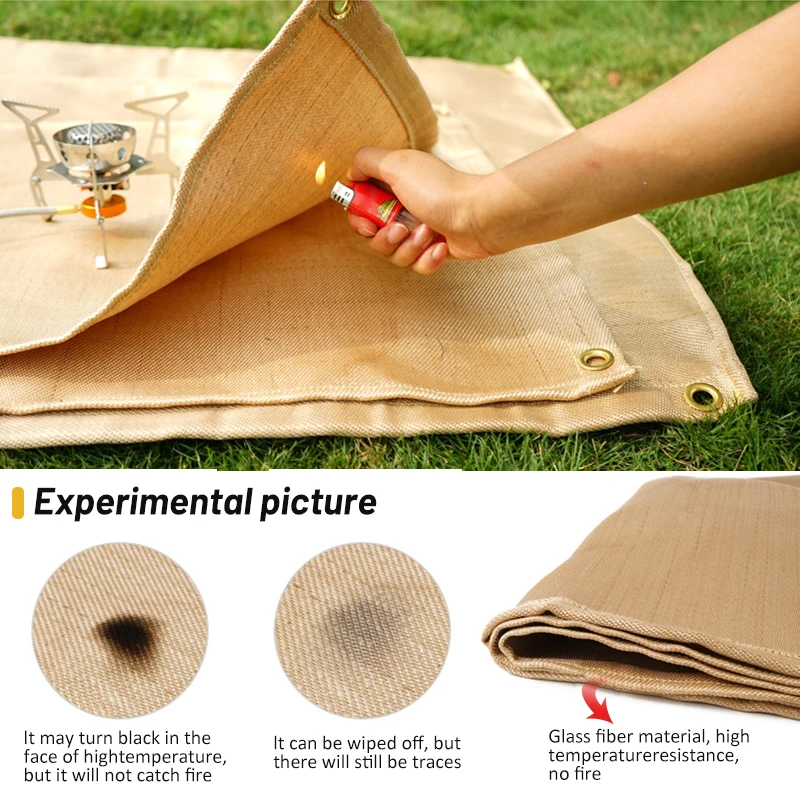 Experimental picture

It may turn black in the face of hightemperature, but it will not catch fire

It can be wiped off, but there will still be traces

Glass fiber material, high temperatureresistance, no fire