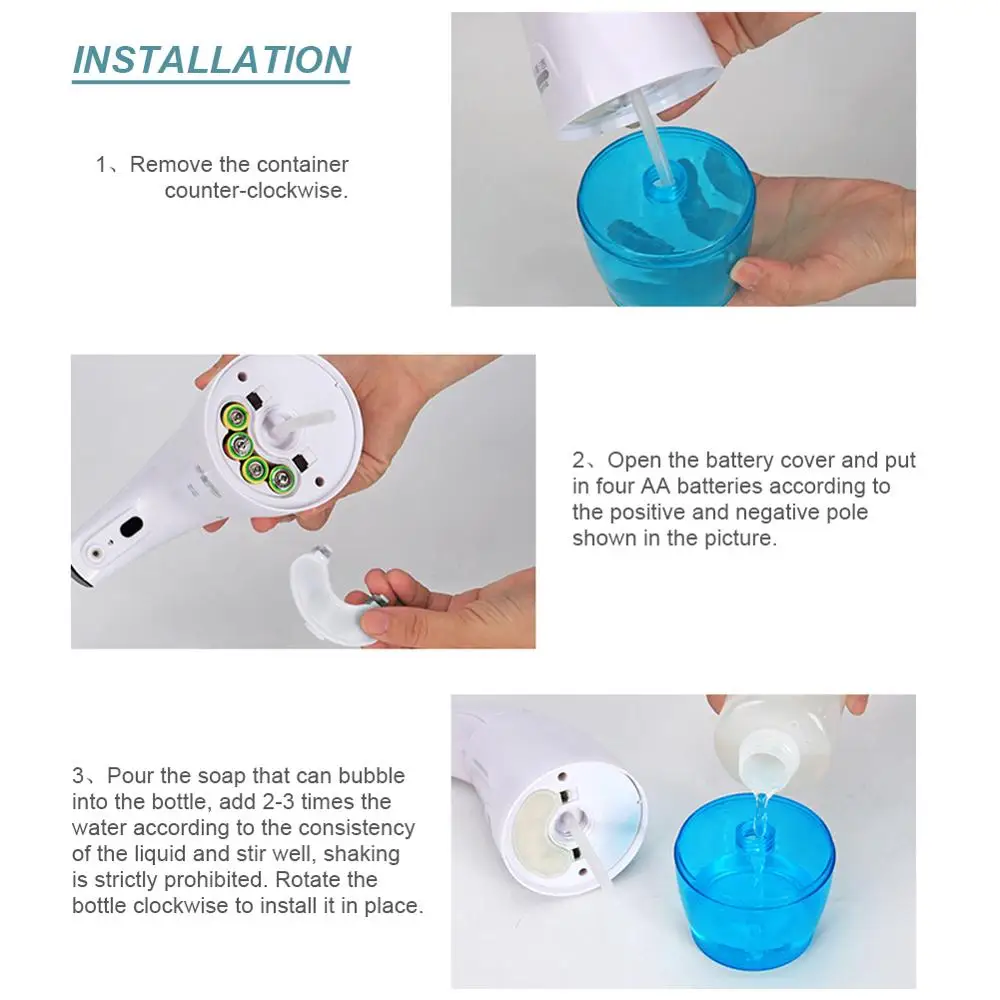 INSTALLATION

1、Remove the container counter-clockwise.

2、Open the battery cover and put in four AA batteries according to the positive and negative pole shown in the picture.

3、Pour the soap that can bubble into the bottle, add 2-3 times the water according to the consistency of the liquid and stir well, shaking is strictly prohibited. Rotate the bottle clockwise to install it in place.