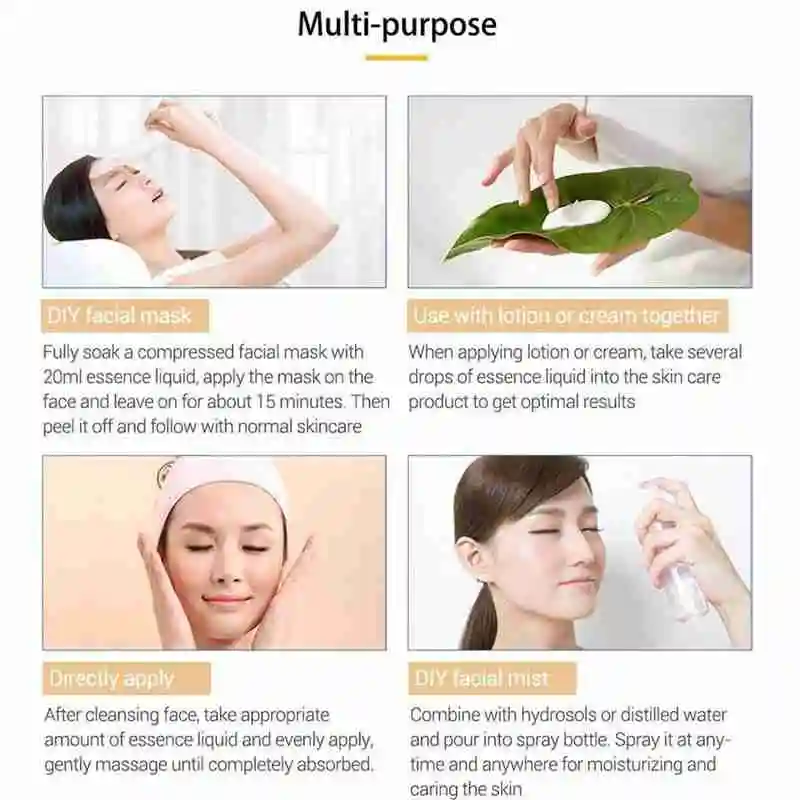 Multi-purpose

DIY facial mask

Fully soak a compressed facial mask with 20ml essence liquid, apply the mask on the face and leave on for about 15 minutes. Then peel it off and follow with normal skincare

Use with lotion or cream together

When applying lotion or cream, take several drops of essence liquid into the skin care product to get optimal results

Directly apply

After cleansing face, take appropriate amount of essence liquid and evenly apply, gently massage until completely absorbed.

DIY facial mist

Combine with hydrosols or distilled water and pour into spray bottle. Spray it at anytime and anywhere for moisturizing and caring the skin