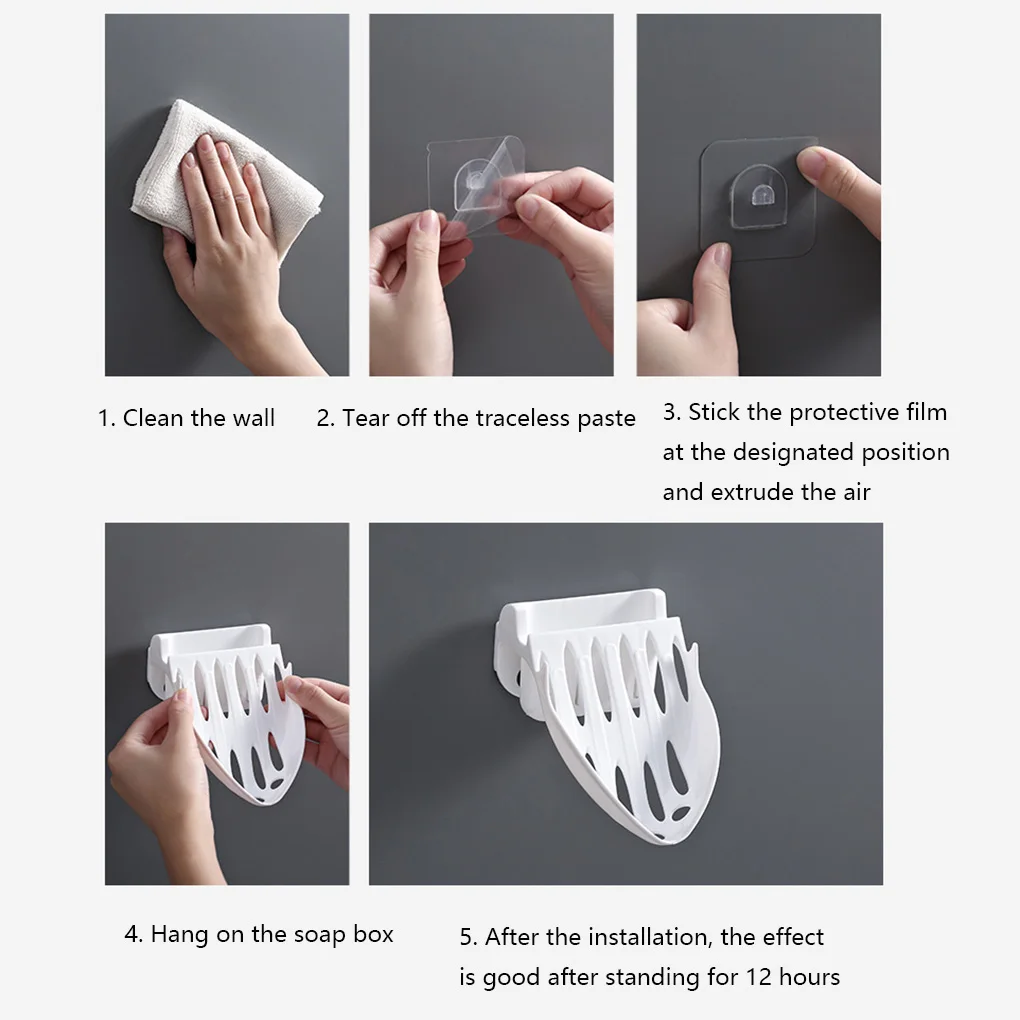 1. Clean the wall

2. Tear off the traceless paste

3. Stick the protective film at the designated position and extrude the air

4. Hang on the soap box

5. After the installation, the effect is good after standing for 12 hours