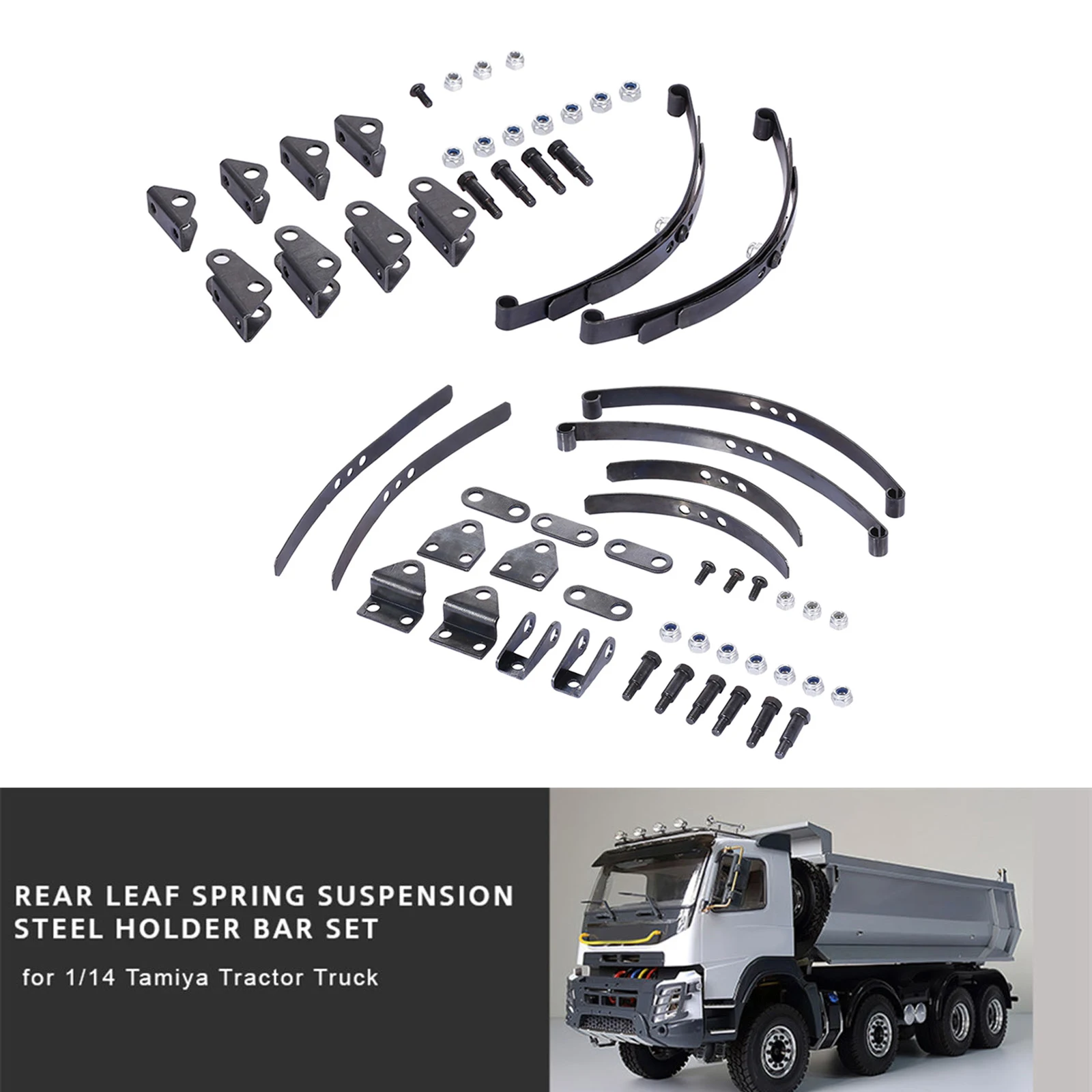 REAR LEAF SPRING SUSPENSION STEEL HOLDER BAR SET

for 1/14 Tamiya Tractor Truck