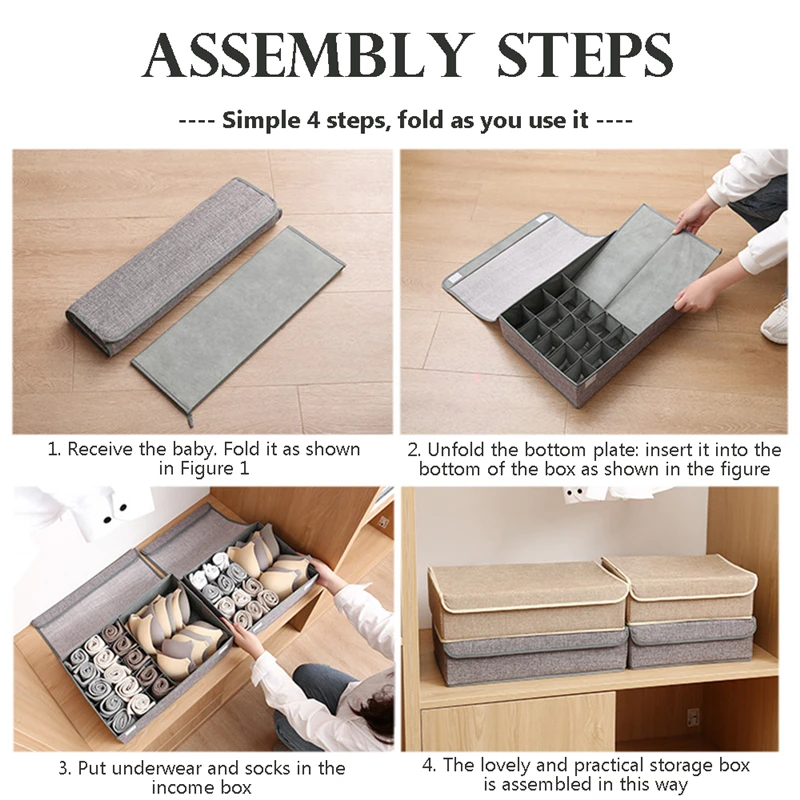 ASSEMBLY STEPS

---- Simple 4 steps, fold as you use it ----

1. Receive the baby. Fold it as shown in Figure 1

2. Unfold the bottom plate: insert it into the bottom of the box as shown in the figure

3. Put underwear and socks in the income box

4. The lovely and practical storage box is assembled in this way