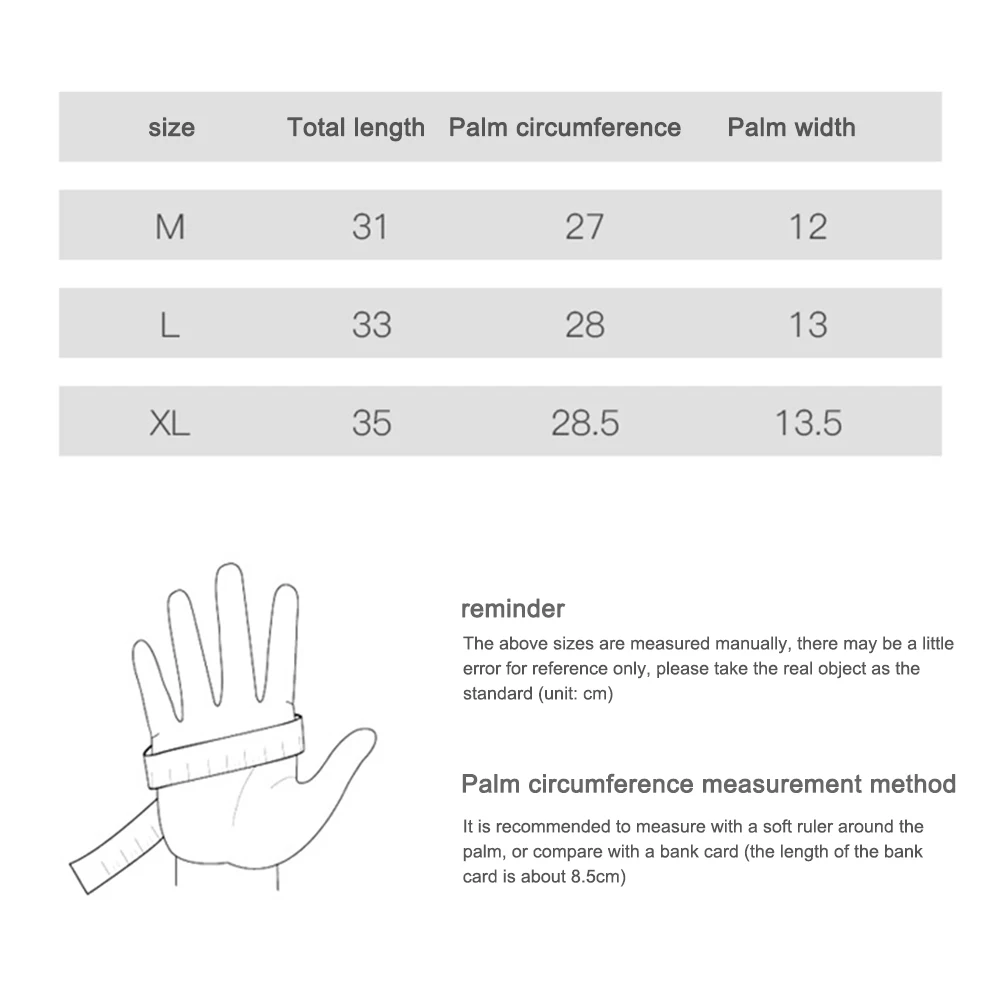 | size | Total length | Palm circumference | Palm width |
|---|---|---|---|
| M | 31 | 27 | 12 |
| L | 33 | 28 | 13 |
| XL | 35 | 28.5 | 13.5 |

reminder

The above sizes are measured manually, there may be a little error for reference only, please take the real object as the standard (unit: cm)

Palm circumference measurement method

It is recommended to measure with a soft ruler around the palm, or compare with a bank card (the length of the bank card is about 8.5cm)