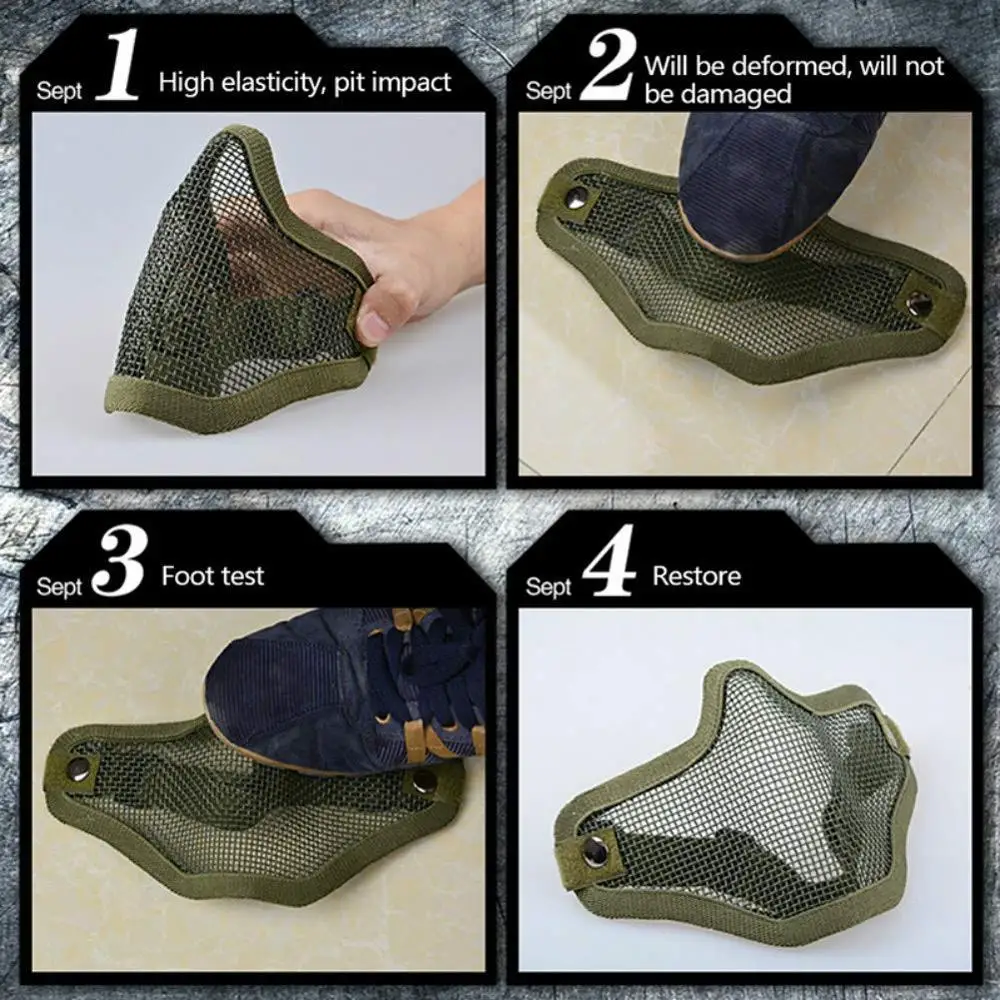 Sept 1 High elasticity, pit impact

Sept 2 Will be deformed, will not be damaged

Sept 3 Foot test

Sept 4 Restore