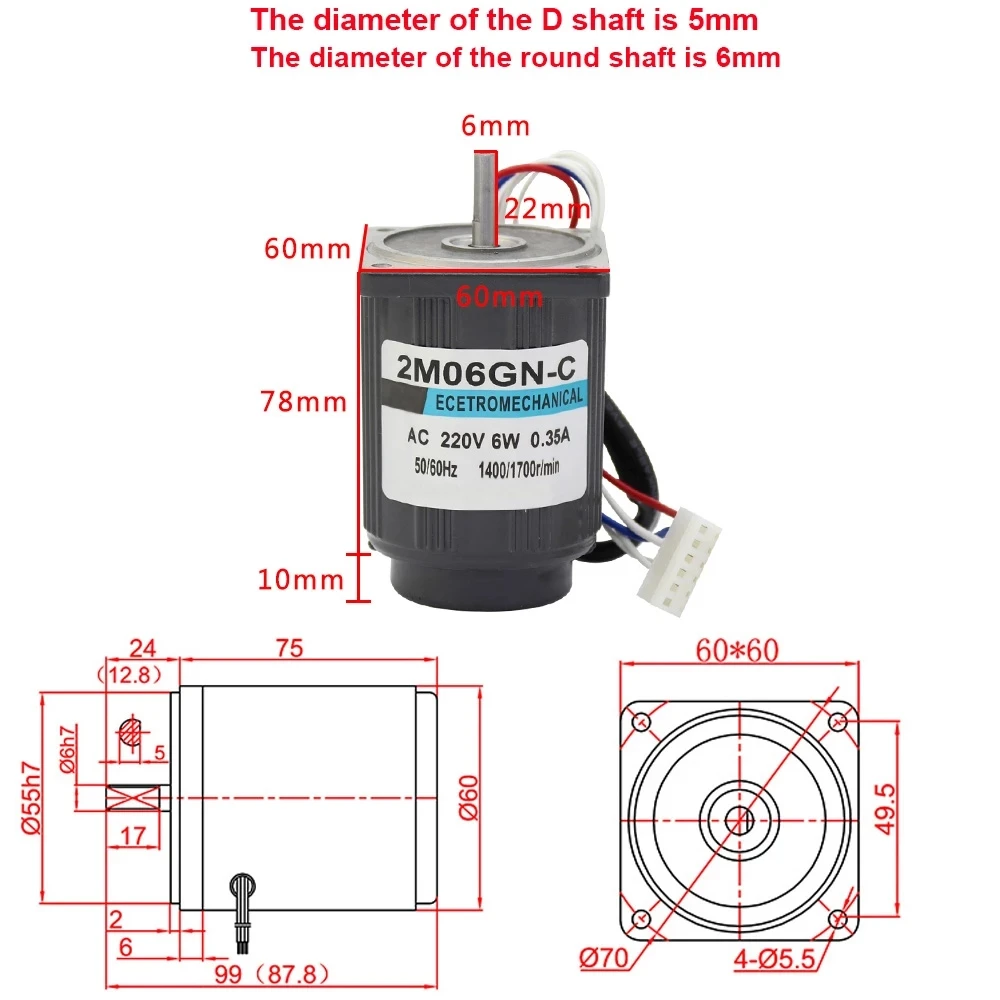 The diameter of the D shaft is 5mm
The diameter of the round shaft is 6mm

6mm
22mm
60mm
60mm
78mm
10mm

2M06GN-C
ECETROMECHANICAL
AC 220V 6W 0.35A
50/60Hz 1400/1700r/min

24
(12.8)
75
Ø6h7
5
Ø55h7
17
Ø60
2
6
99 (87.8)

60*60
49.5
Ø70
4-Ø5.5