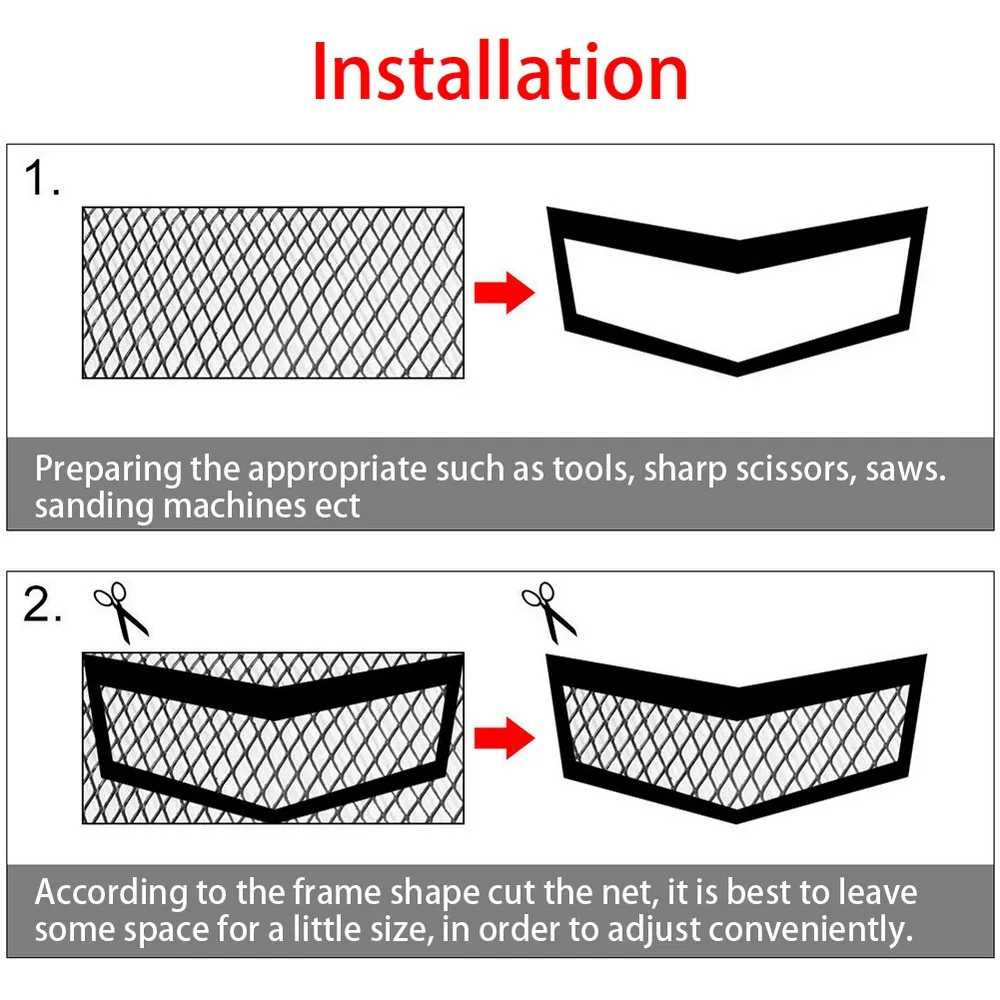 Installation

1.

Preparing the appropriate such as tools, sharp scissors, saws. sanding machines ect

2.

According to the frame shape cut the net, it is best to leave some space for a little size, in order to adjust conveniently.