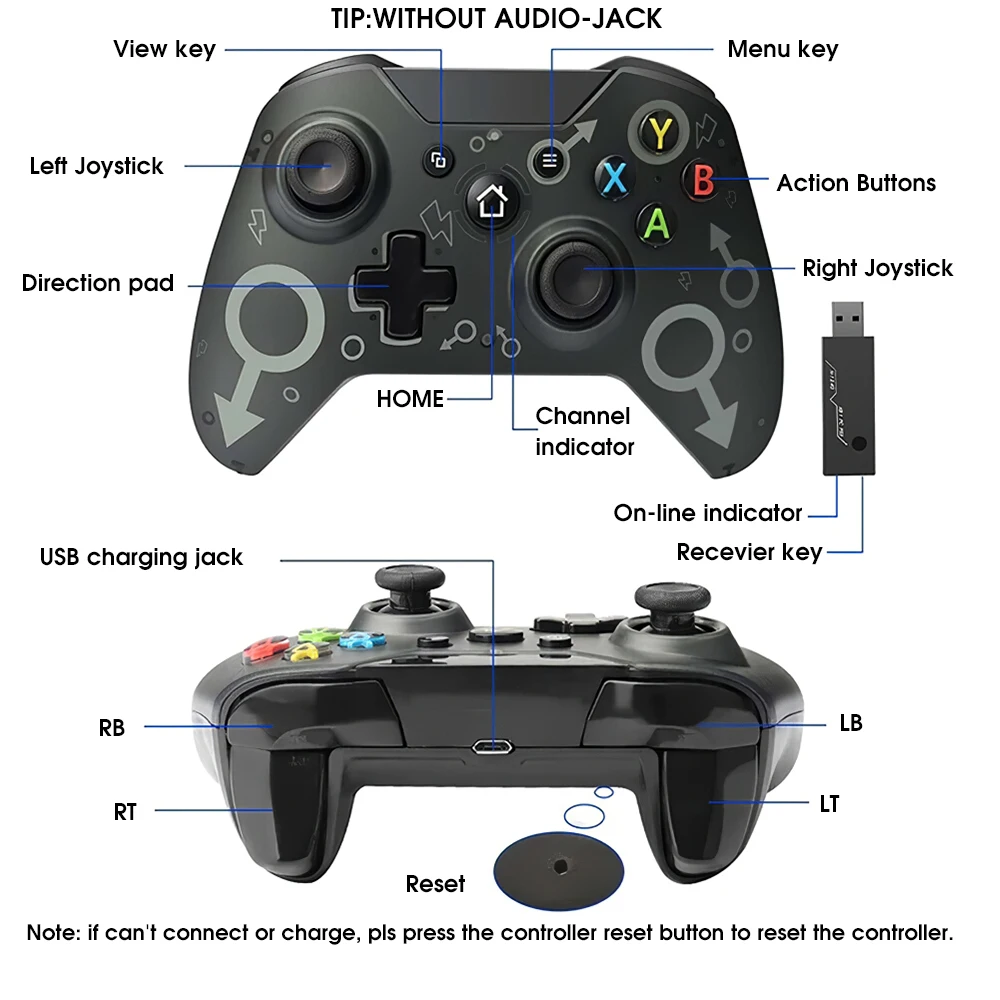 TIP:WITHOUT AUDIO-JACK

View key

Menu key

Left Joystick

Y

X

B

A

Action Buttons

Direction pad

Right Joystick

HOME

Channel indicator

On-line indicator

Recevier key

USB charging jack

RB

LB

RT

LT

Reset

Note: if can't connect or charge, pls press the controller reset button to reset the controller.