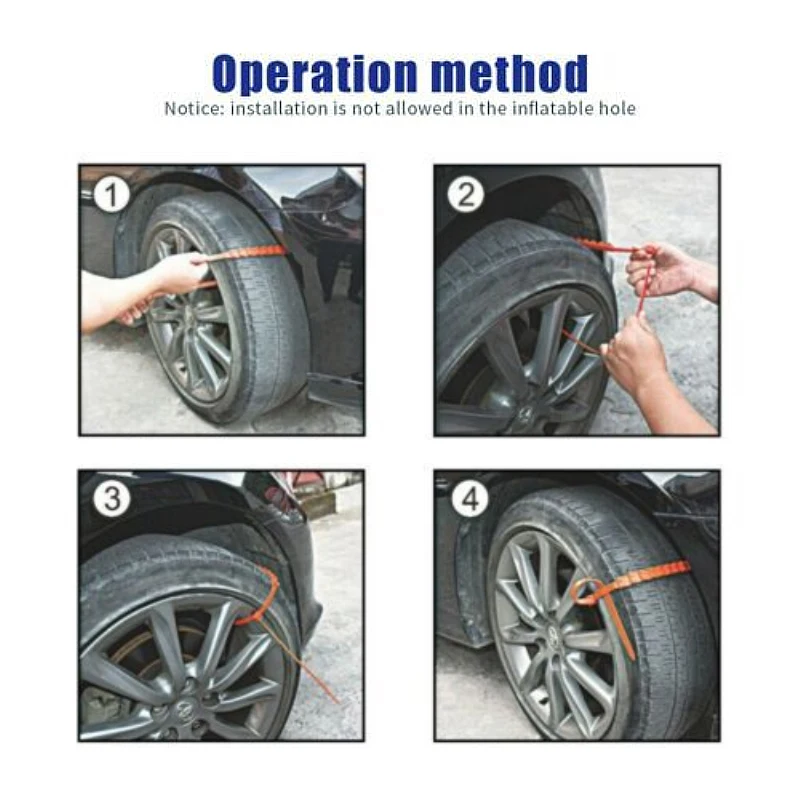 Operation method
Notice: installation is not allowed in the inflatable hole

1

2

3

4