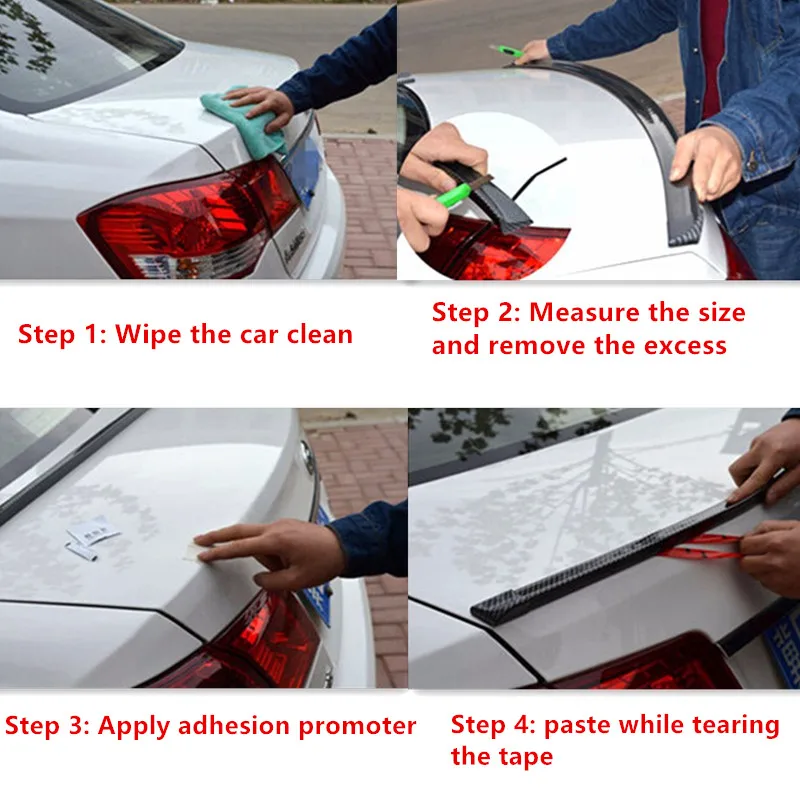 Step 1: Wipe the car clean

Step 2: Measure the size and remove the excess

Step 3: Apply adhesion promoter

Step 4: paste while tearing the tape