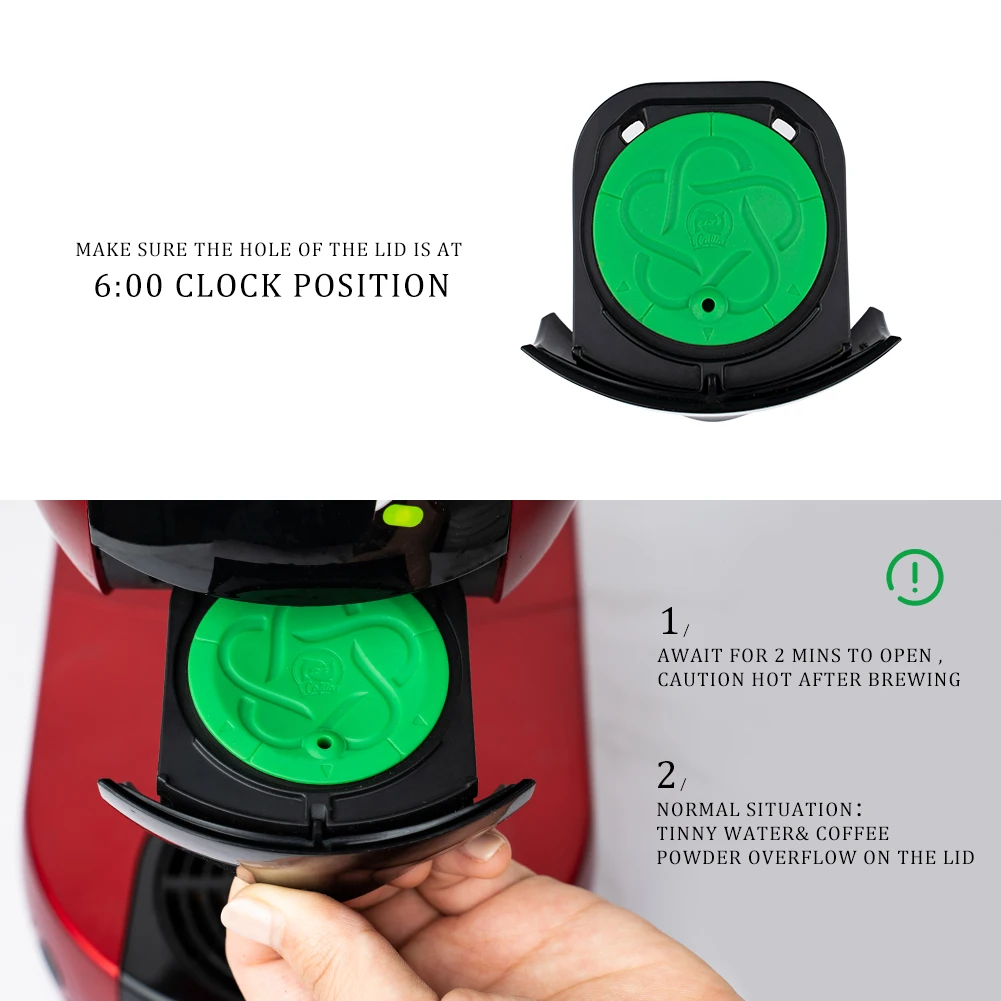 MAKE SURE THE HOLE OF THE LID IS AT
6:00 CLOCK POSITION

1/
AWAIT FOR 2 MINS TO OPEN ,
CAUTION HOT AFTER BREWING

2/
NORMAL SITUATION:
TINNY WATER& COFFEE
POWDER OVERFLOW ON THE LID