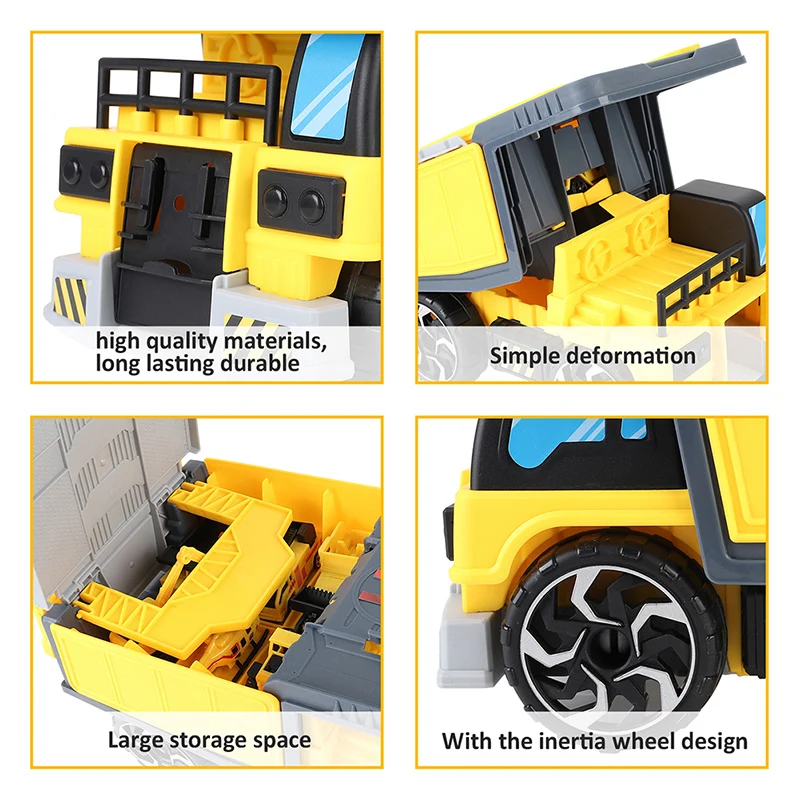 high quality materials, long lasting durable

Simple deformation

Large storage space

With the inertia wheel design