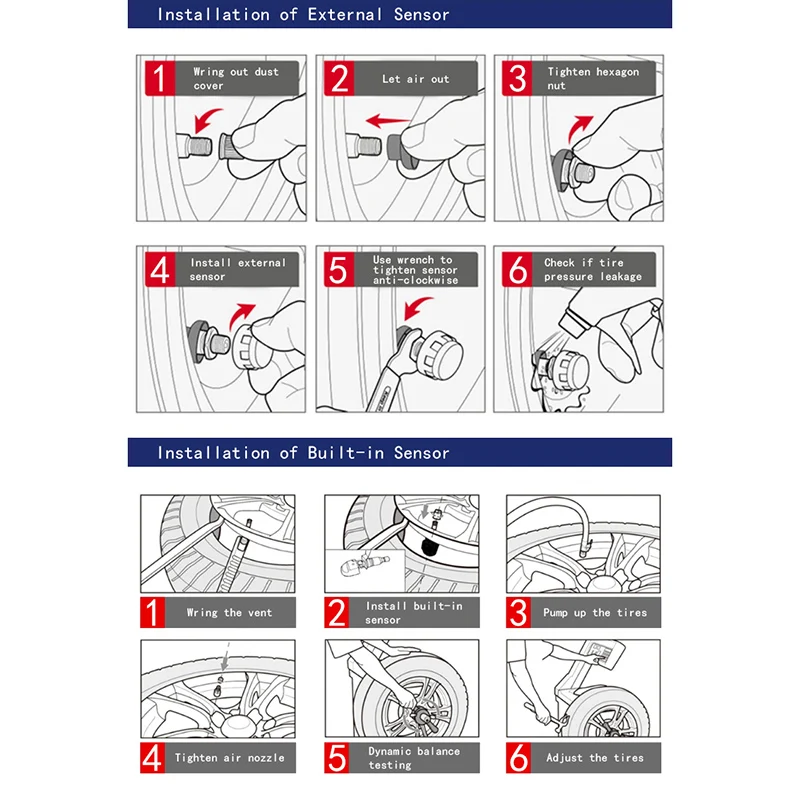 Installation of External Sensor

1 Wring out dust cover

2 Let air out

3 Tighten hexagon nut

4 Install external sensor

5 Use wrench to tighten sensor anti-clockwise

6 Check if tire pressure leakage

Installation of Built-in Sensor

1 Wring the vent

2 Install built-in sensor

3 Pump up the tires

4 Tighten air nozzle

5 Dynamic balance testing

6 Adjust the tires