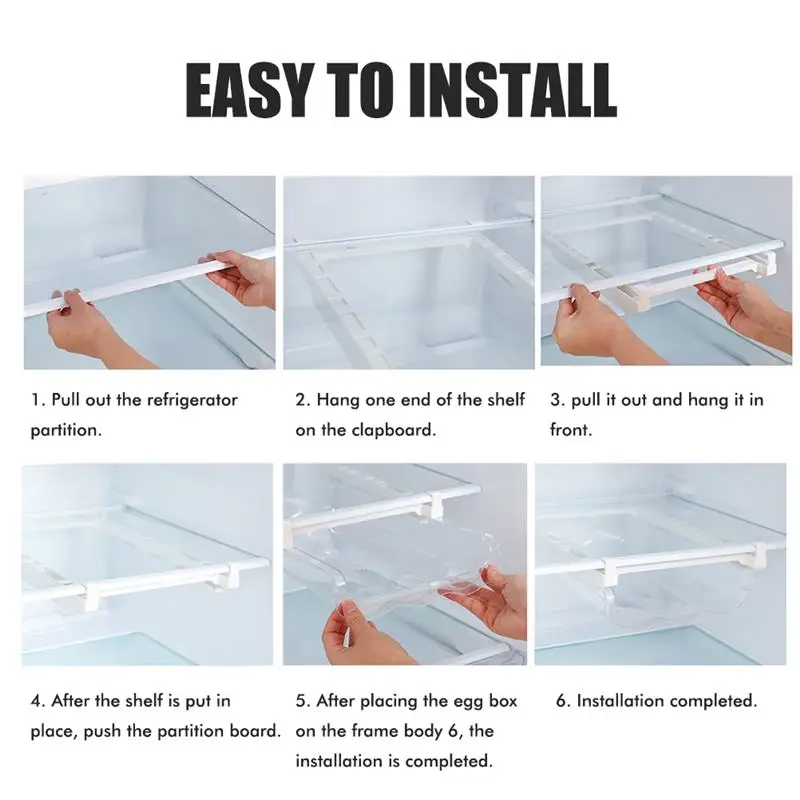 EASY TO INSTALL

1. Pull out the refrigerator partition.

2. Hang one end of the shelf on the clapboard.

3. pull it out and hang it in front.

4. After the shelf is put in place, push the partition board.

5. After placing the egg box on the frame body 6, the installation is completed.

6. Installation completed.