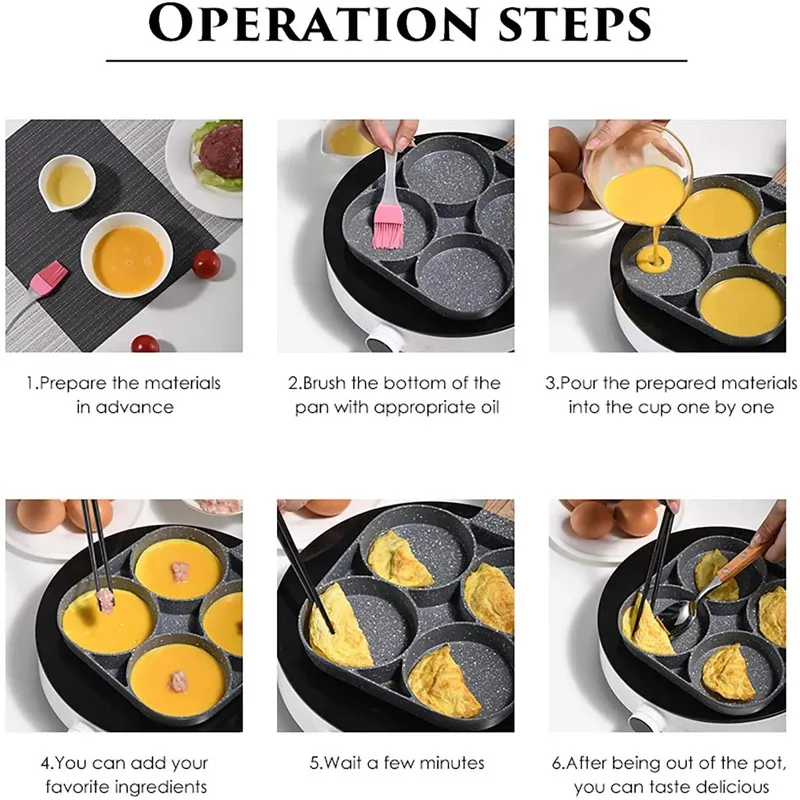 OPERATION STEPS

1.Prepare the materials in advance

2.Brush the bottom of the pan with appropriate oil

3.Pour the prepared materials into the cup one by one

4.You can add your favorite ingredients

5.Wait a few minutes

6.After being out of the pot, you can taste delicious