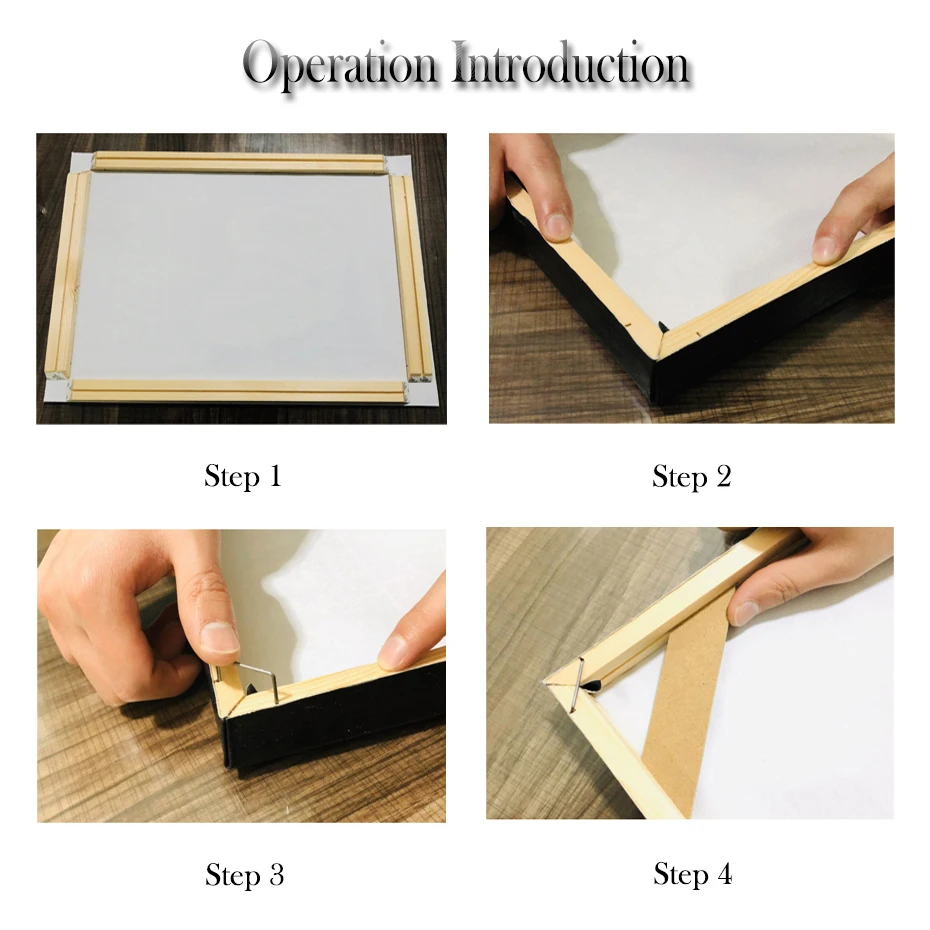 Operation Introduction

Step 1

Step 2

Step 3

Step 4