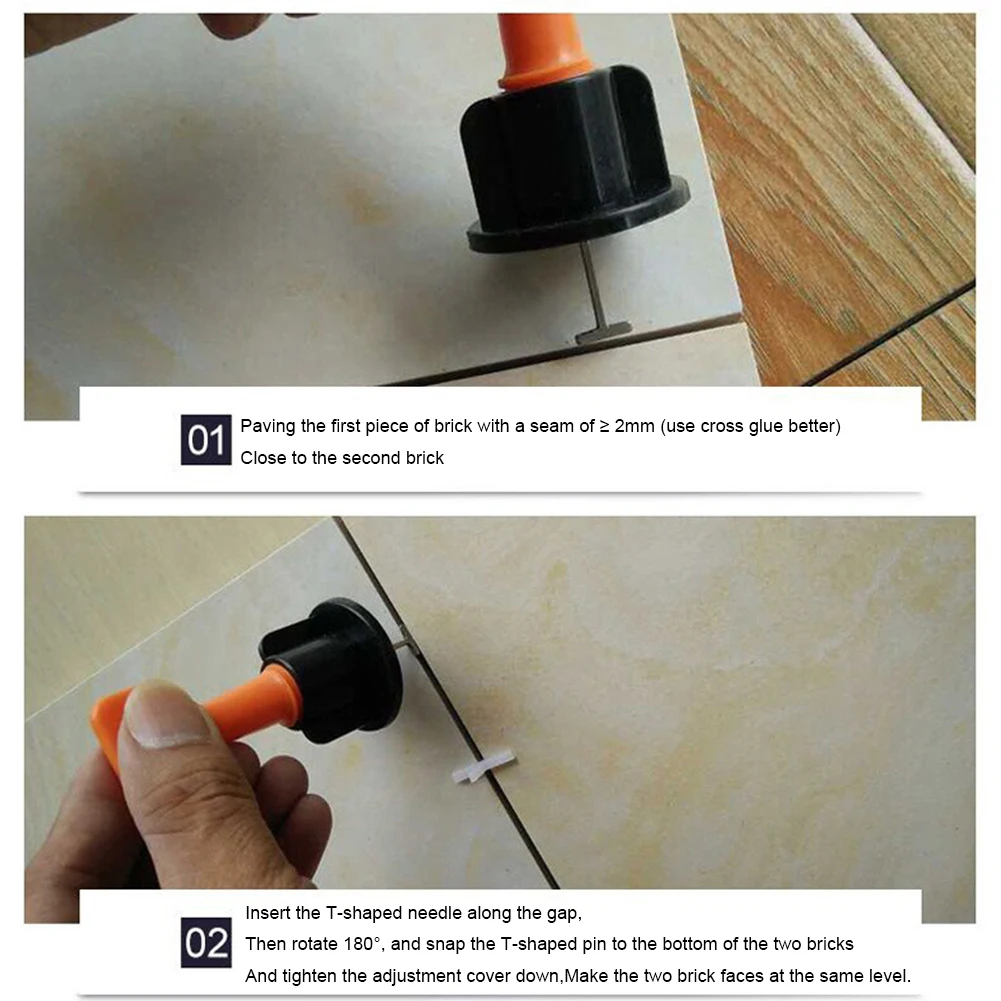 01 Paving the first piece of brick with a seam of ≥ 2mm (use cross glue better)
Close to the second brick

02 Insert the T-shaped needle along the gap,
Then rotate 180°, and snap the T-shaped pin to the bottom of the two bricks
And tighten the adjustment cover down,Make the two brick faces at the same level.