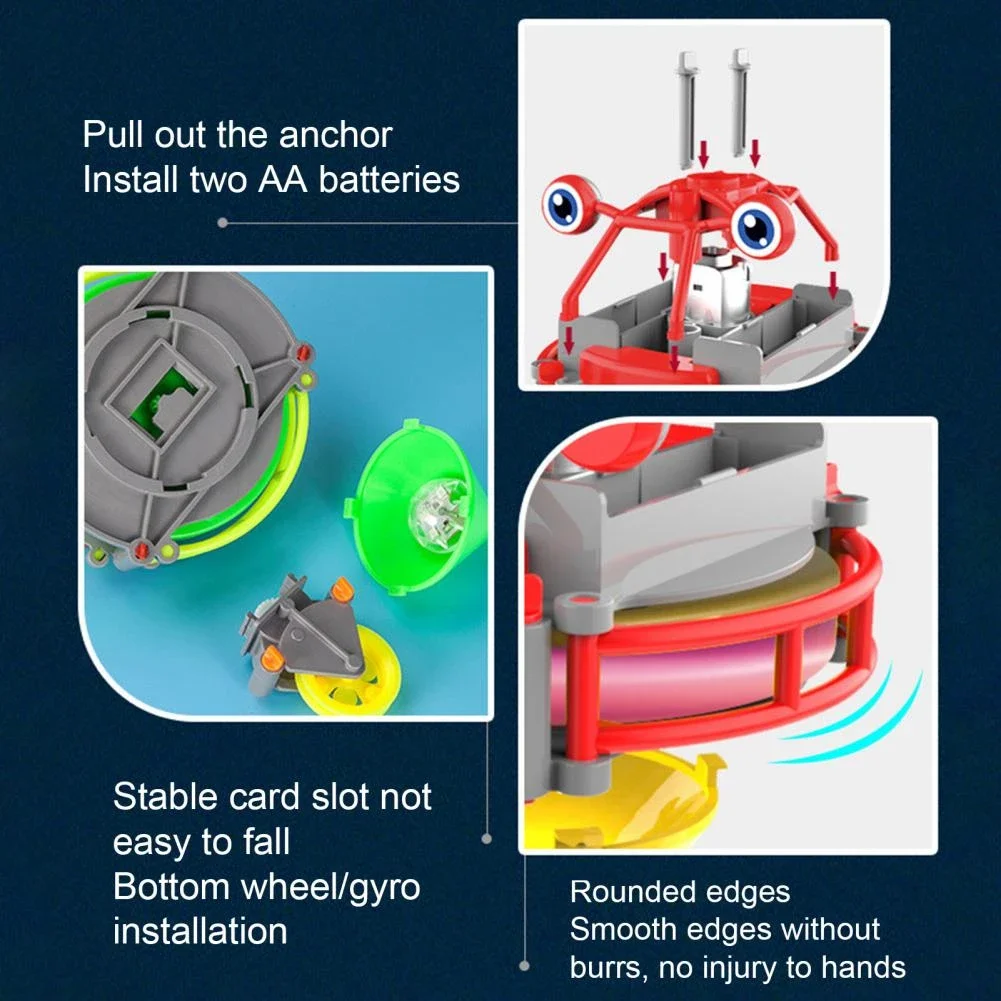 Pull out the anchor
Install two AA batteries

Stable card slot not easy to fall
Bottom wheel/gyro installation

Rounded edges
Smooth edges without burrs, no injury to hands