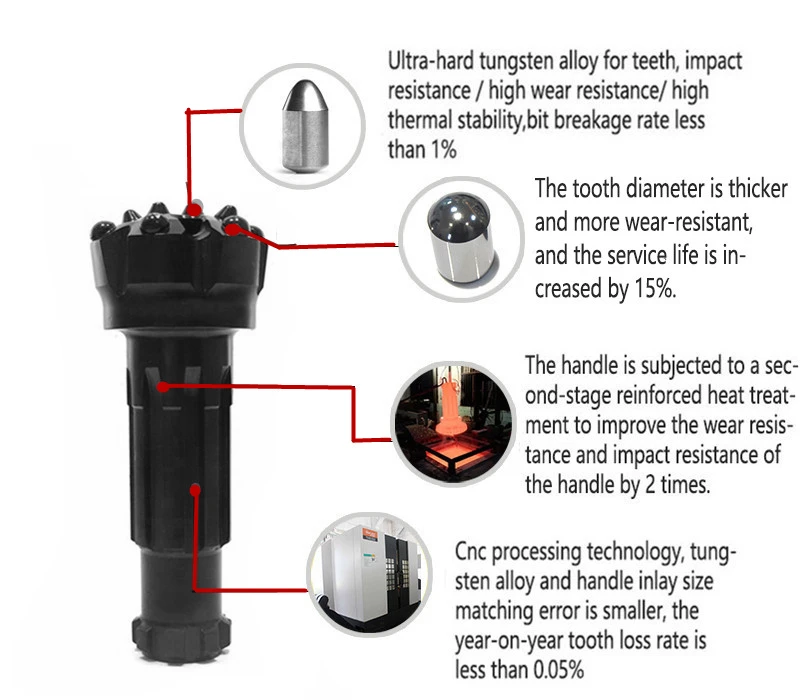 Ultra-hard tungsten alloy for teeth, impact resistance / high wear resistance/ high thermal stability,bit breakage rate less than 1%

The tooth diameter is thicker and more wear-resistant, and the service life is increased by 15%.

The handle is subjected to a second-stage reinforced heat treatment to improve the wear resistance and impact resistance of the handle by 2 times.

Cnc processing technology, tungsten alloy and handle inlay size matching error is smaller, the year-on-year tooth loss rate is less than 0.05%