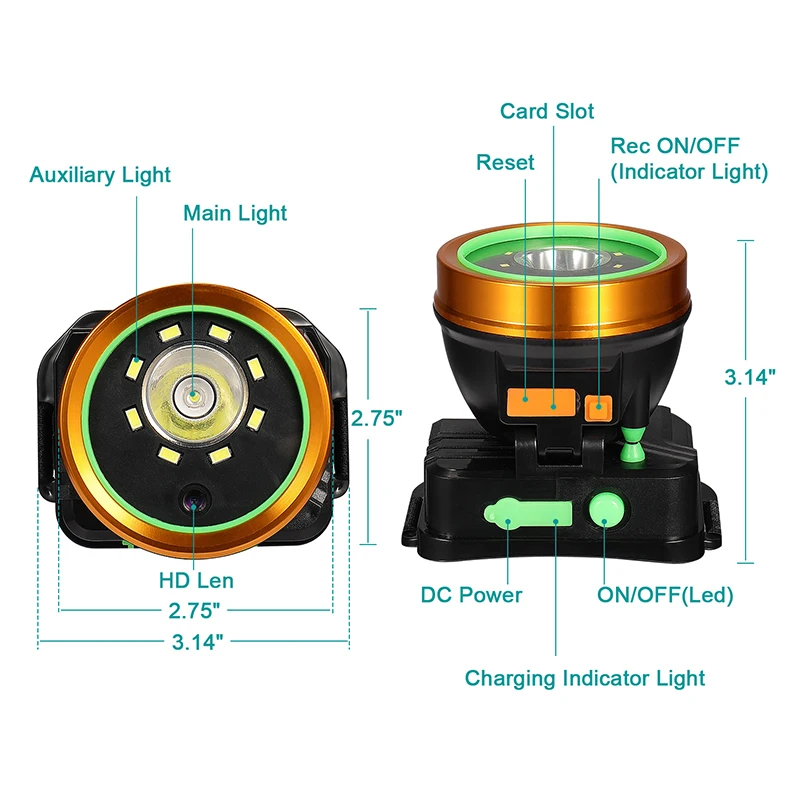 Auxiliary Light

Main Light

2.75"

HD Len

2.75"

3.14"

Card Slot

Reset

Rec ON/OFF
(Indicator Light)

3.14"

DC Power

ON/OFF(Led)

Charging Indicator Light