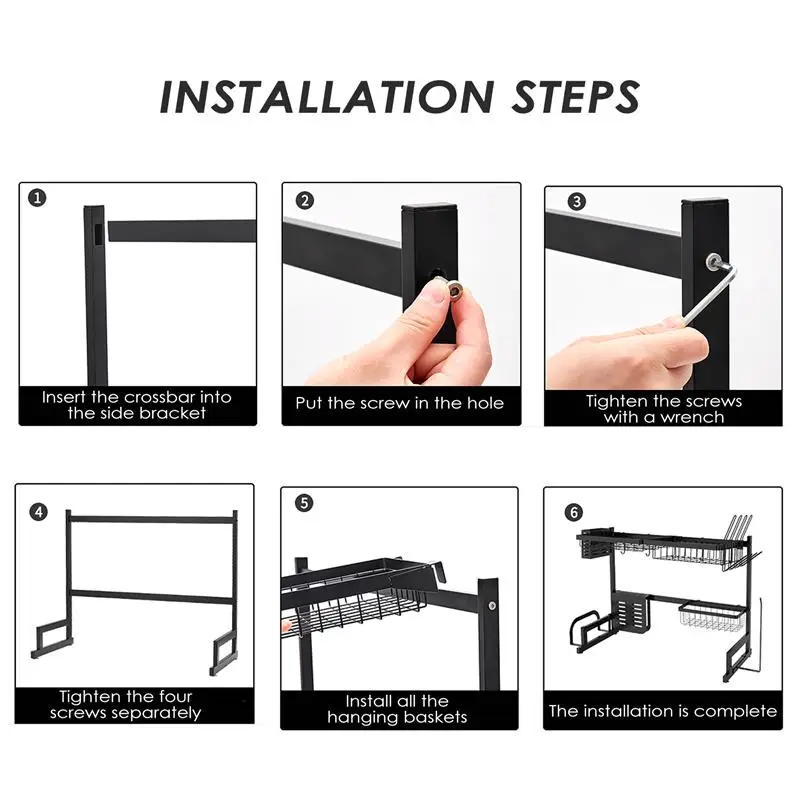 INSTALLATION STEPS

1
Insert the crossbar into the side bracket

2
Put the screw in the hole

3
Tighten the screws with a wrench

4
Tighten the four screws separately

5
Install all the hanging baskets

6
The installation is complete