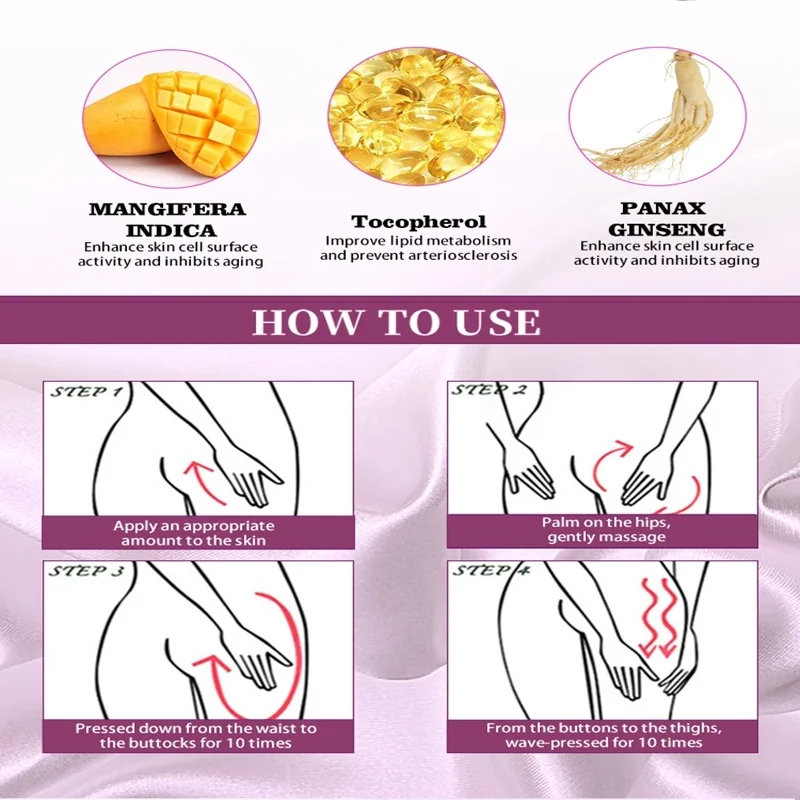 MANGIFERA INDICA
Enhance skin cell surface activity and inhibits aging

Tocopherol
Improve lipid metabolism and prevent arteriosclerosis

PANAX GINSENG
Enhance skin cell surface activity and inhibits aging

HOW TO USE

STEP 1
Apply an appropriate amount to the skin

STEP 2
Palm on the hips, gently massage

STEP 3
Pressed down from the waist to the buttocks for 10 times

STEP 4
From the buttons to the thighs, wave-pressed for 10 times