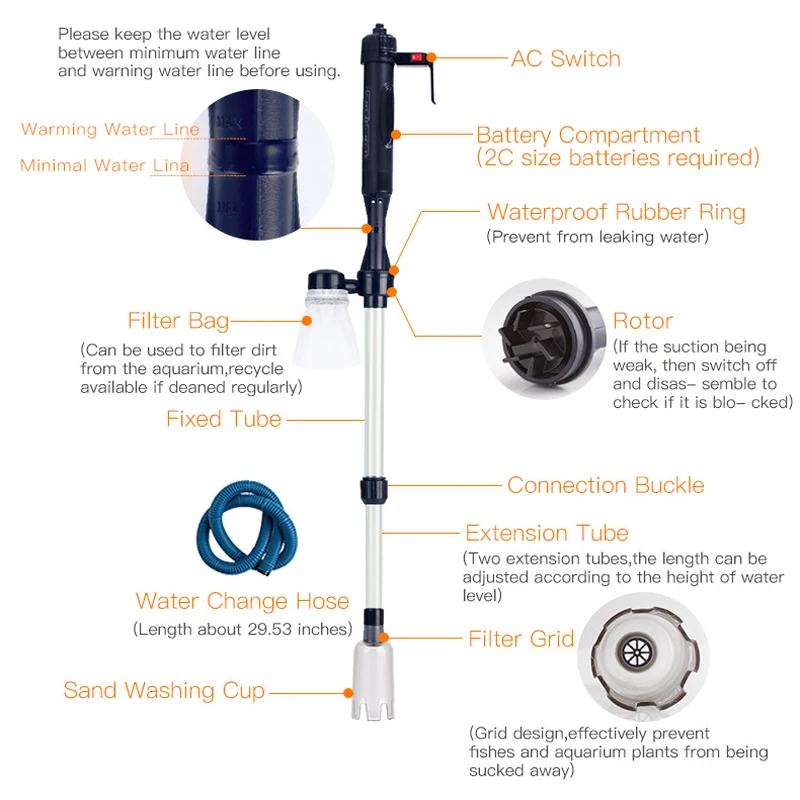 Please keep the water level between minimum water line and warning water line before using.

Warming Water Line

Minimal Water Lina

MAX

MIN

AC Switch

Battery Compartment (2C size batteries required)

Waterproof Rubber Ring
(Prevent from leaking water)

Filter Bag
(Can be used to filter dirt from the aquarium,recycle available if deaned regularly)

Rotor
(If the suction being weak, then switch off and disas- semble to check if it is blo- cked)

Fixed Tube

Connection Buckle

Extension Tube
(Two extension tubes,the length can be adjusted according to the height of water level)

Water Change Hose
(Length about 29.53 inches)

Filter Grid

Sand Washing Cup

(Grid design,effectively prevent fishes and aquarium plants from being sucked away)