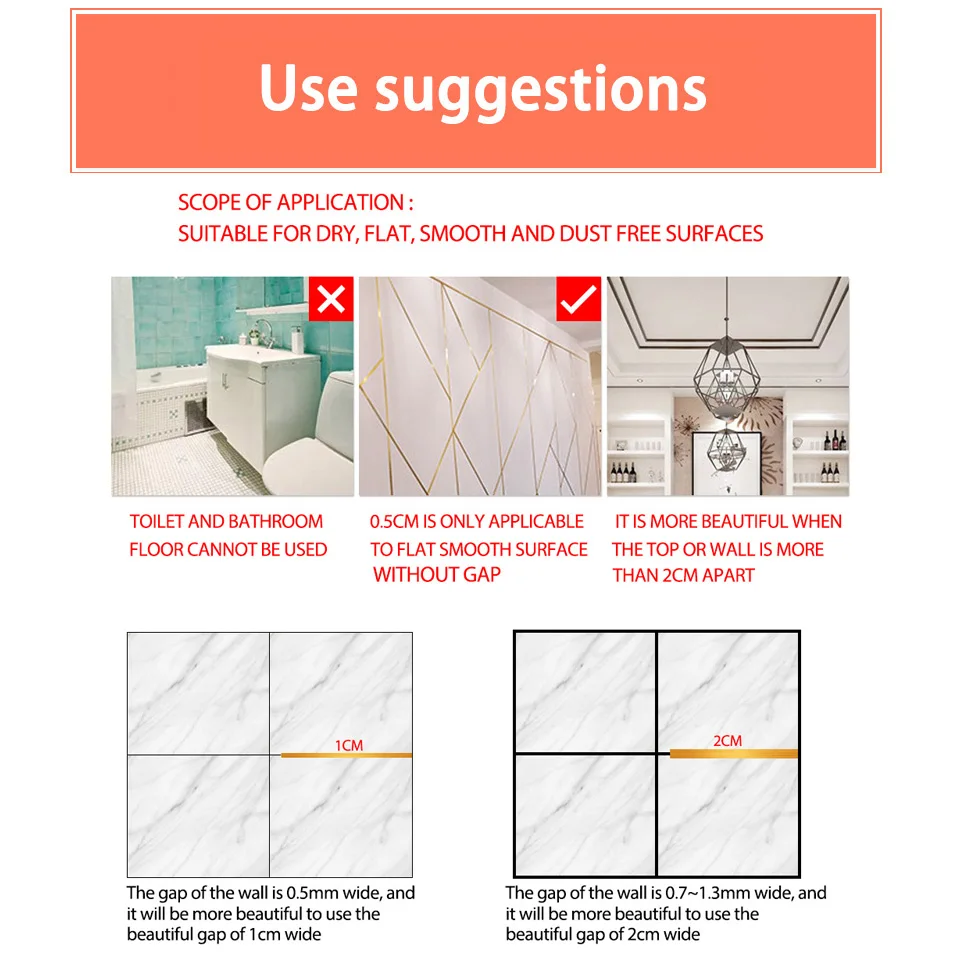 Use suggestions

SCOPE OF APPLICATION :
SUITABLE FOR DRY, FLAT, SMOOTH AND DUST FREE SURFACES

TOILET AND BATHROOM FLOOR CANNOT BE USED

0.5CM IS ONLY APPLICABLE TO FLAT SMOOTH SURFACE WITHOUT GAP

IT IS MORE BEAUTIFUL WHEN THE TOP OR WALL IS MORE THAN 2CM APART

1CM

The gap of the wall is 0.5mm wide, and it will be more beautiful to use the beautiful gap of 1cm wide

2CM

The gap of the wall is 0.7~1.3mm wide, and it will be more beautiful to use the beautiful gap of 2cm wide