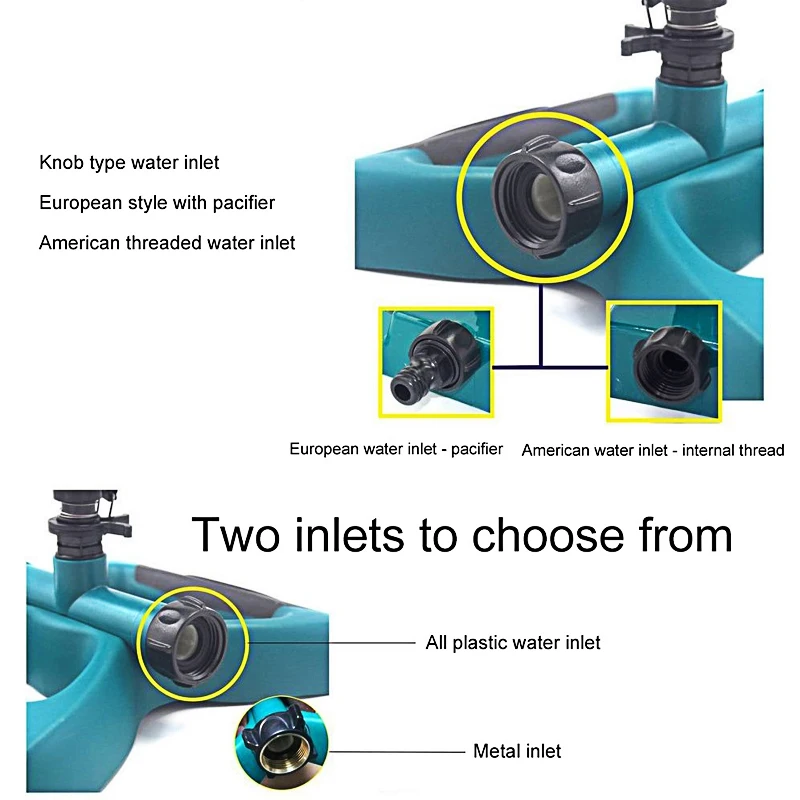 Knob type water inlet

European style with pacifier

American threaded water inlet

European water inlet - pacifier

American water inlet - internal thread

Two inlets to choose from

All plastic water inlet

Metal inlet