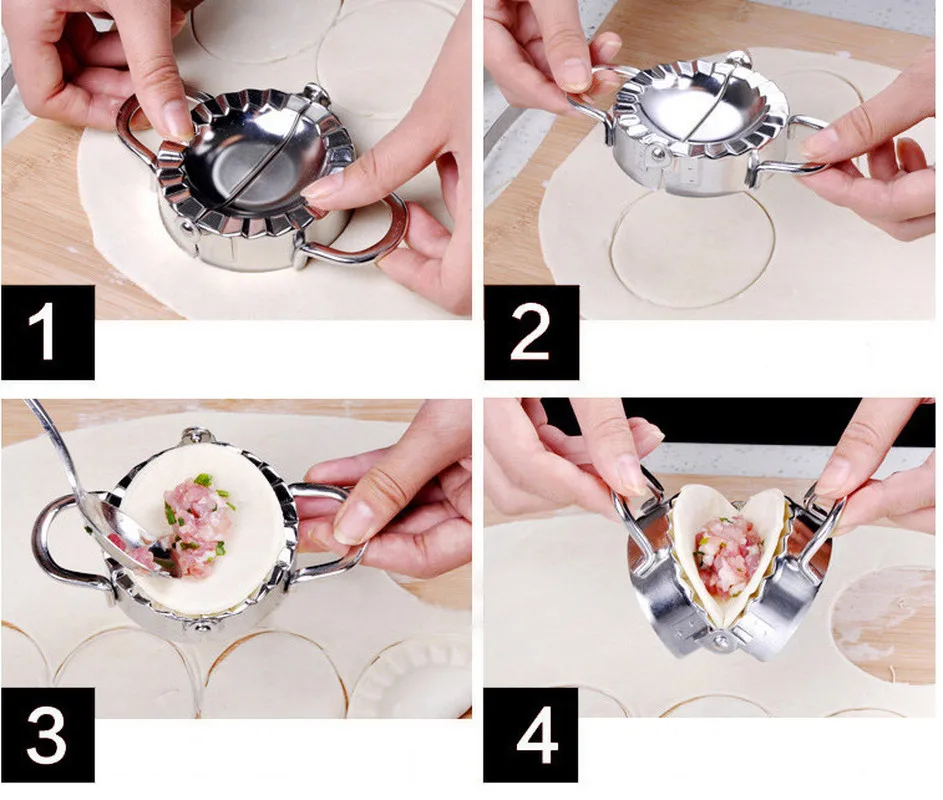 1

2

3

4