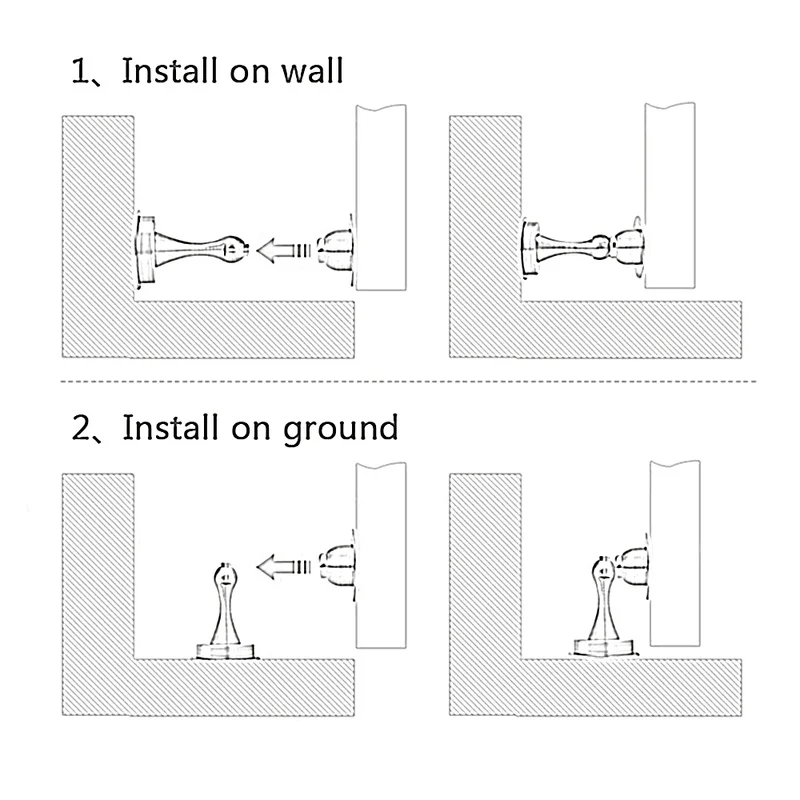 1、Install on wall

2、Install on ground