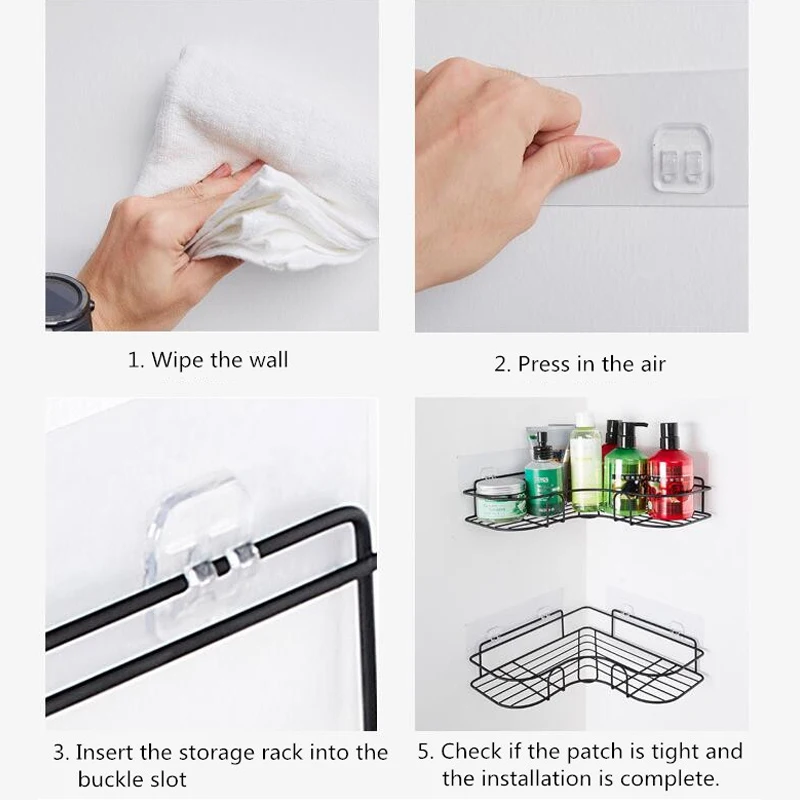 1. Wipe the wall

2. Press in the air

3. Insert the storage rack into the buckle slot

5. Check if the patch is tight and the installation is complete.