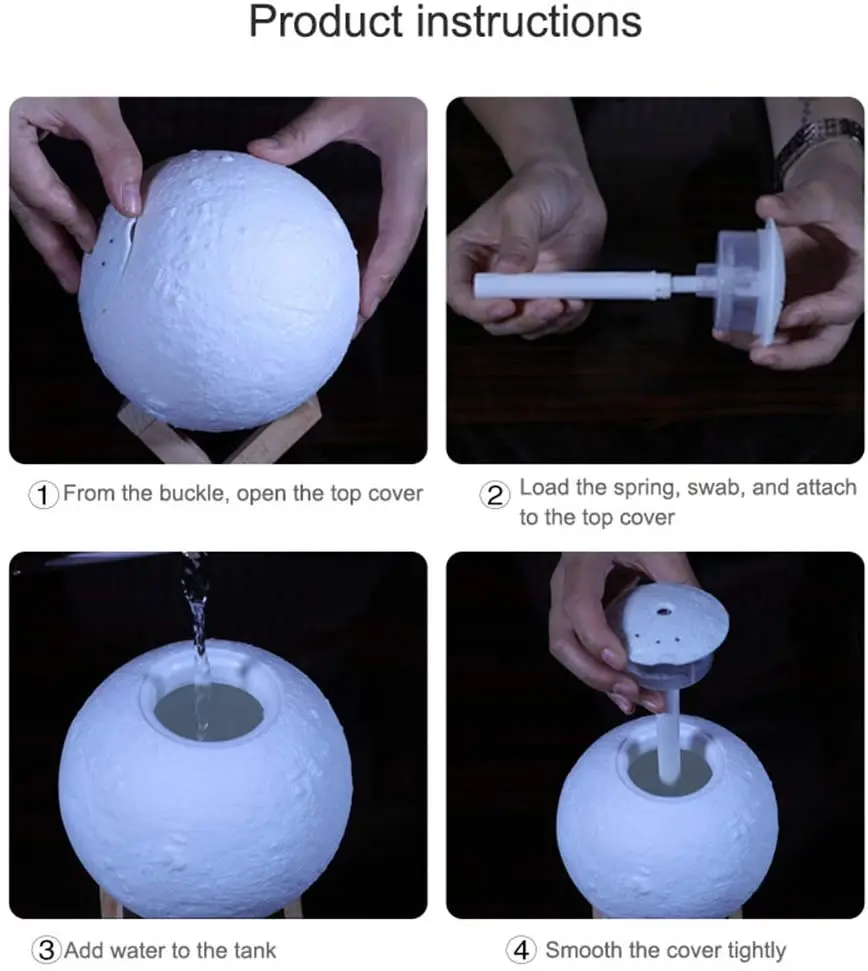 Product instructions

① From the buckle, open the top cover

② Load the spring, swab, and attach to the top cover

③ Add water to the tank

④ Smooth the cover tightly