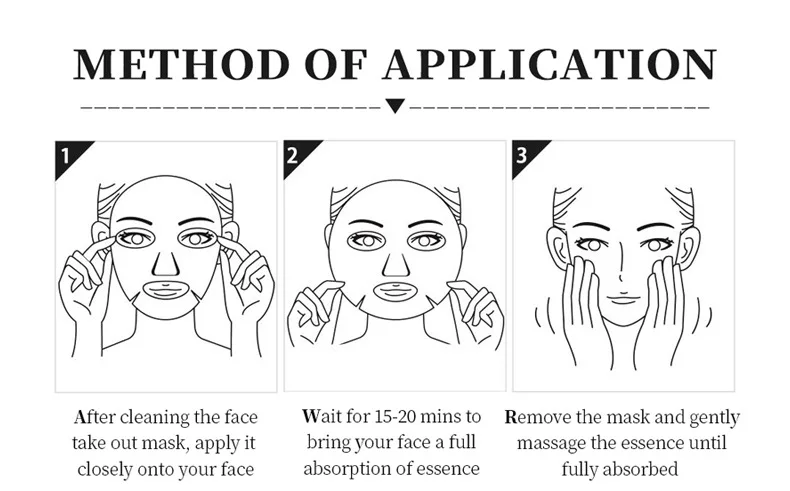 METHOD OF APPLICATION

1

After cleaning the face take out mask, apply it closely onto your face

2

Wait for 15-20 mins to bring your face a full absorption of essence

3

Remove the mask and gently massage the essence until fully absorbed