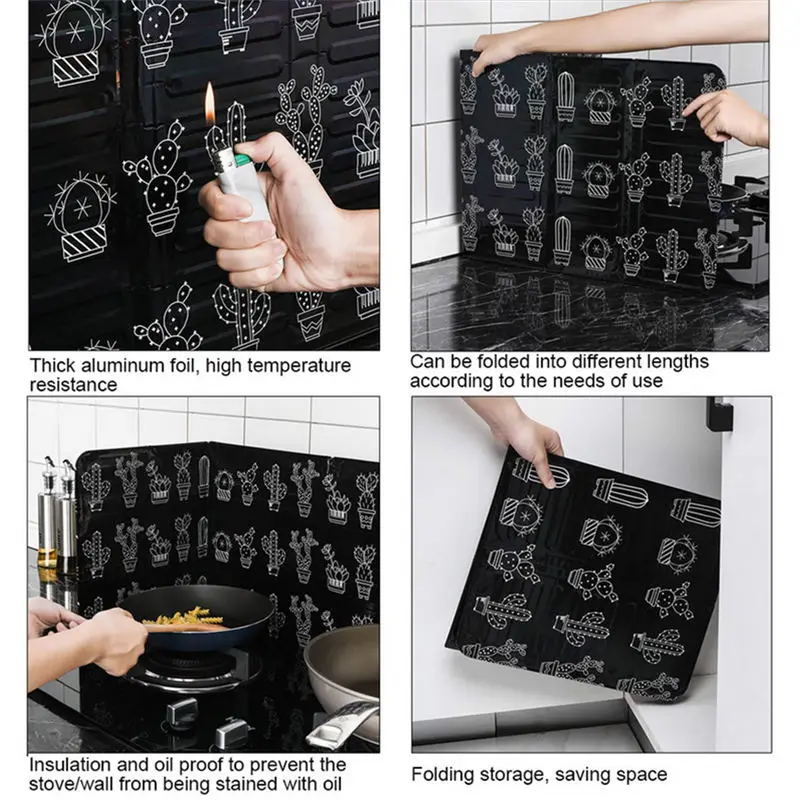 Thick aluminum foil, high temperature resistance

Can be folded into different lengths according to the needs of use

Insulation and oil proof to prevent the stove/wall from being stained with oil

Folding storage, saving space