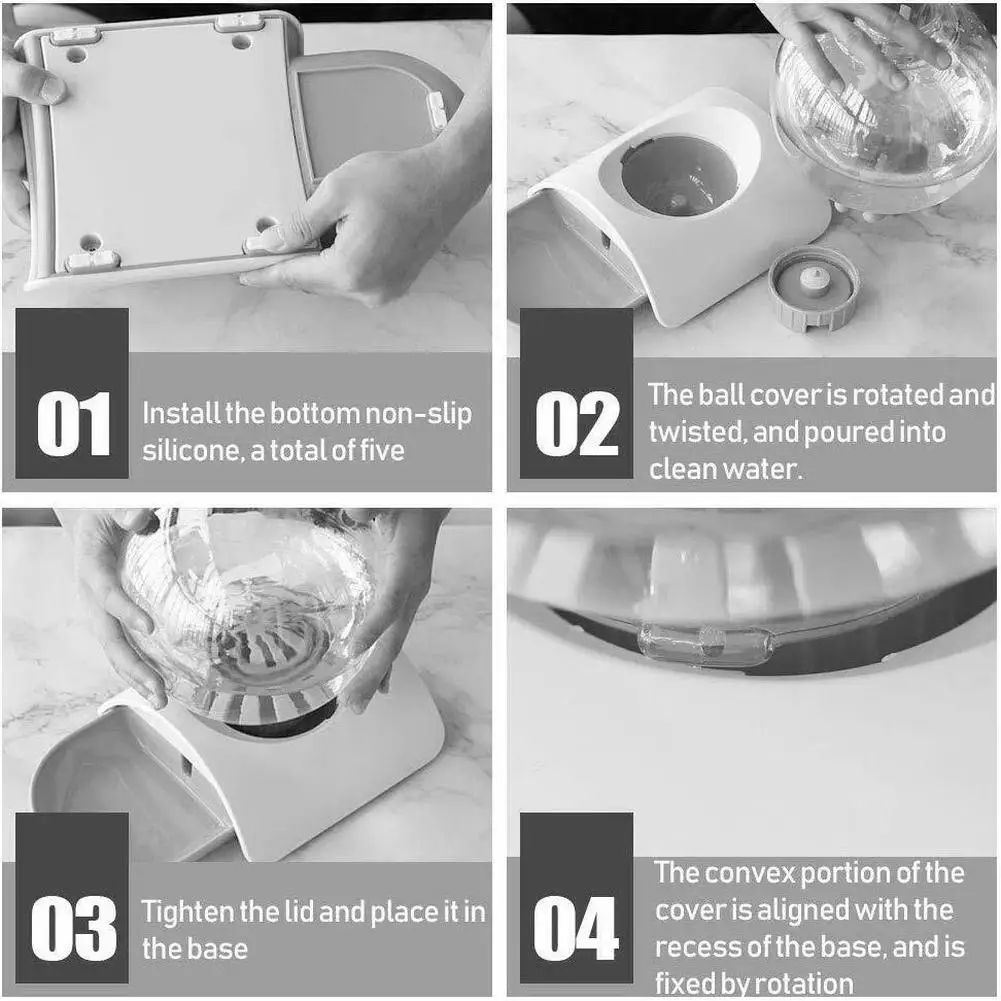 01 Install the bottom non-slip silicone, a total of five

02 The ball cover is rotated and twisted, and poured into clean water.

03 Tighten the lid and place it in the base

04 The convex portion of the cover is aligned with the recess of the base, and is fixed by rotation