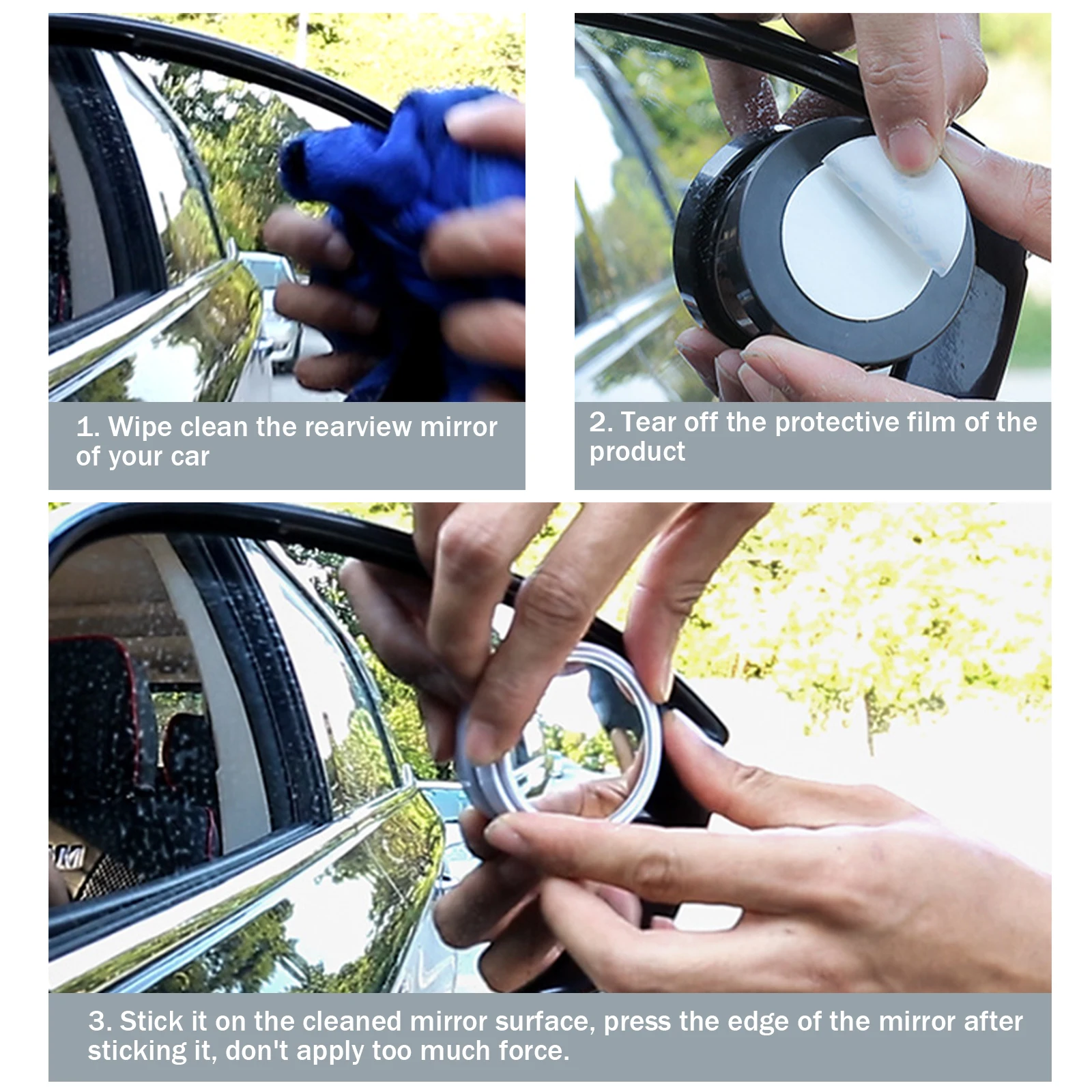 1. Wipe clean the rearview mirror of your car

2. Tear off the protective film of the product

3. Stick it on the cleaned mirror surface, press the edge of the mirror after sticking it, don't apply too much force.