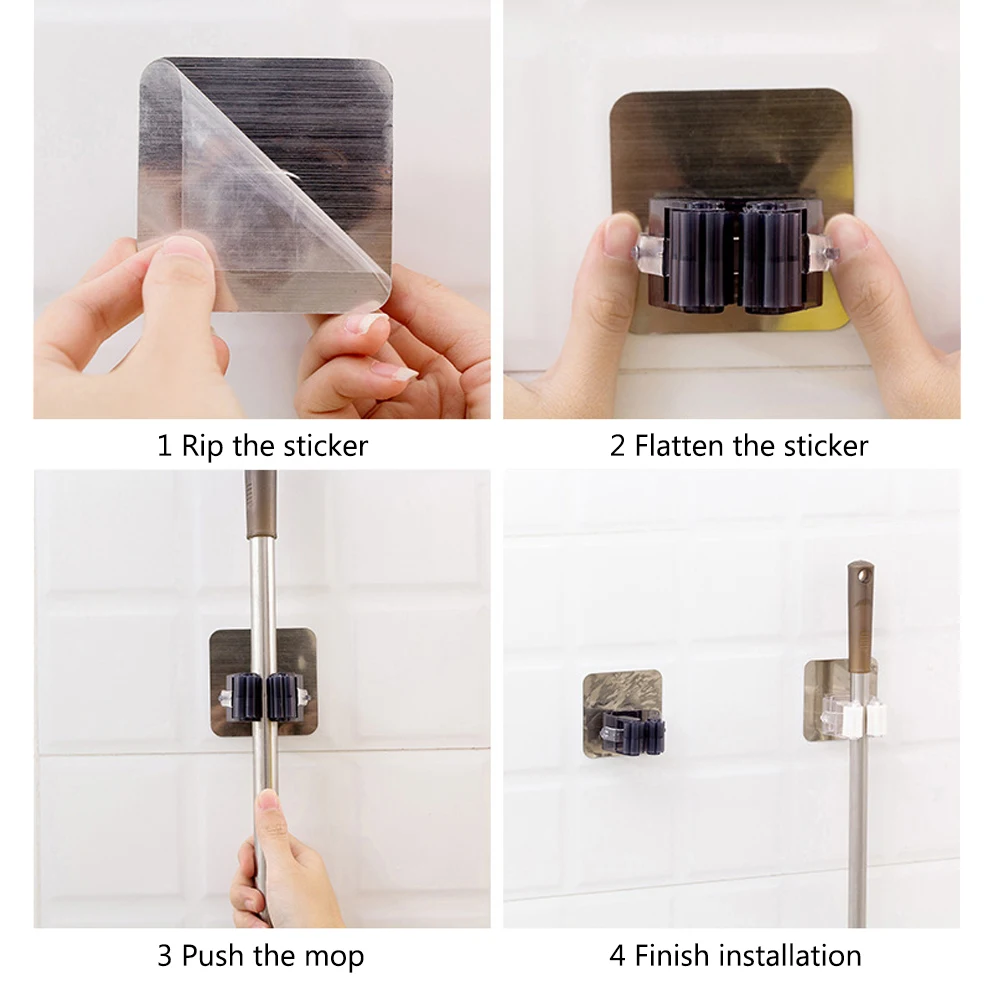 1 Rip the sticker

2 Flatten the sticker

3 Push the mop

4 Finish installation