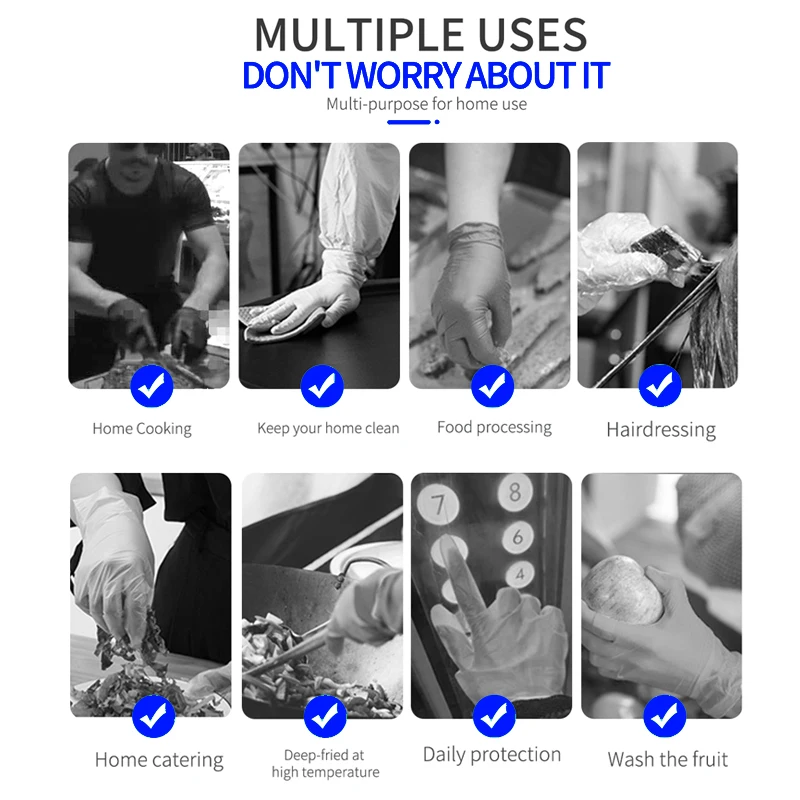 MULTIPLE USES
DON'T WORRY ABOUT IT
Multi-purpose for home use

Home Cooking

Keep your home clean

Food processing

Hairdressing

7
8
6
4

Home catering

Deep-fried at high temperature

Daily protection

Wash the fruit