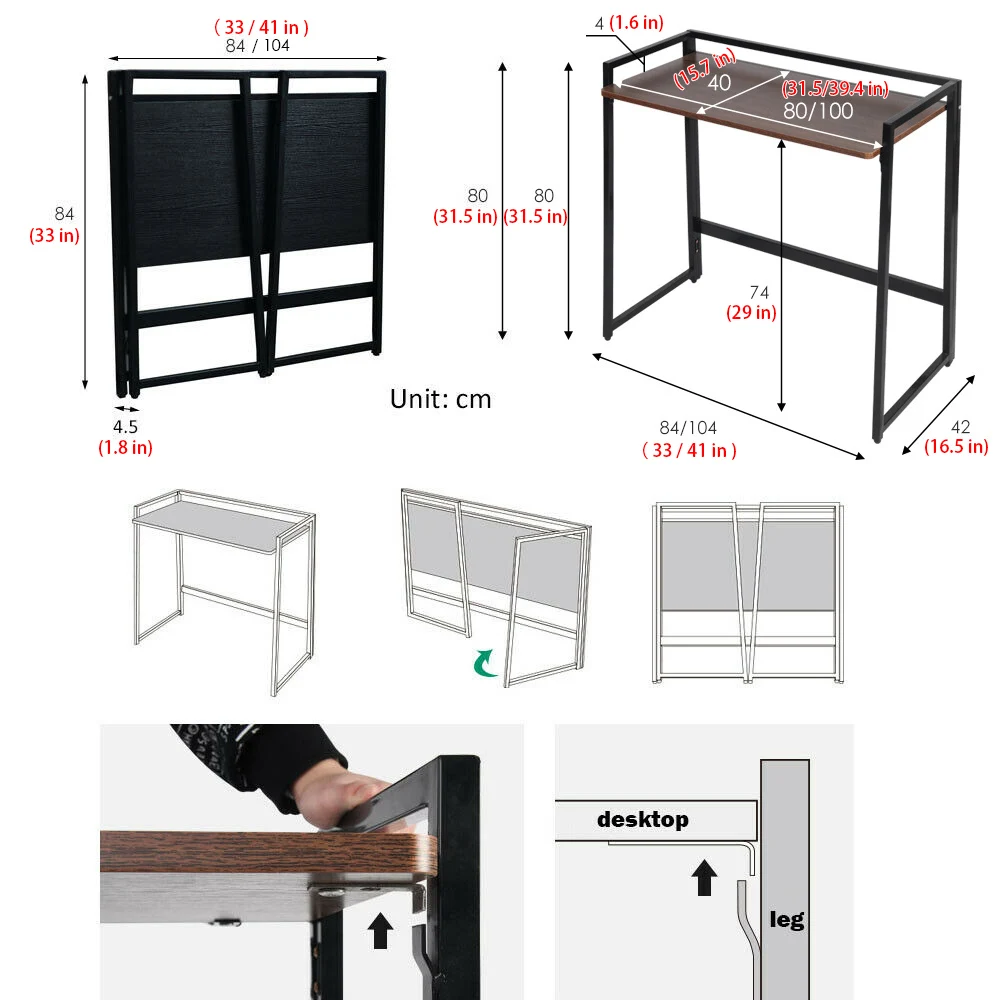 ( 33 / 41 in )
84 / 104

84
(33 in)

4.5
(1.8 in)

4 (1.6 in)

(15.7 in)
40

(31.5/39.4 in)
80/100

80
(31.5 in)

80
(31.5 in)

74
(29 in)

Unit: cm

84/104
( 33 / 41 in )

42
(16.5 in)

desktop

leg