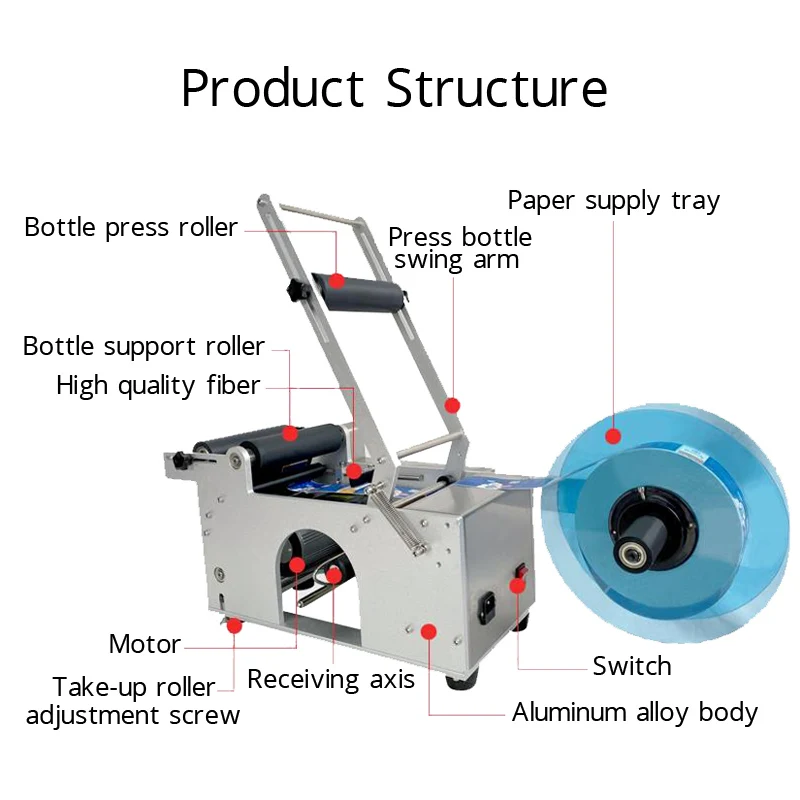 Product Structure

Bottle press roller

Press bottle swing arm

Paper supply tray

Bottle support roller

High quality fiber

Motor

Take-up roller adjustment screw

Receiving axis

Switch

Aluminum alloy body