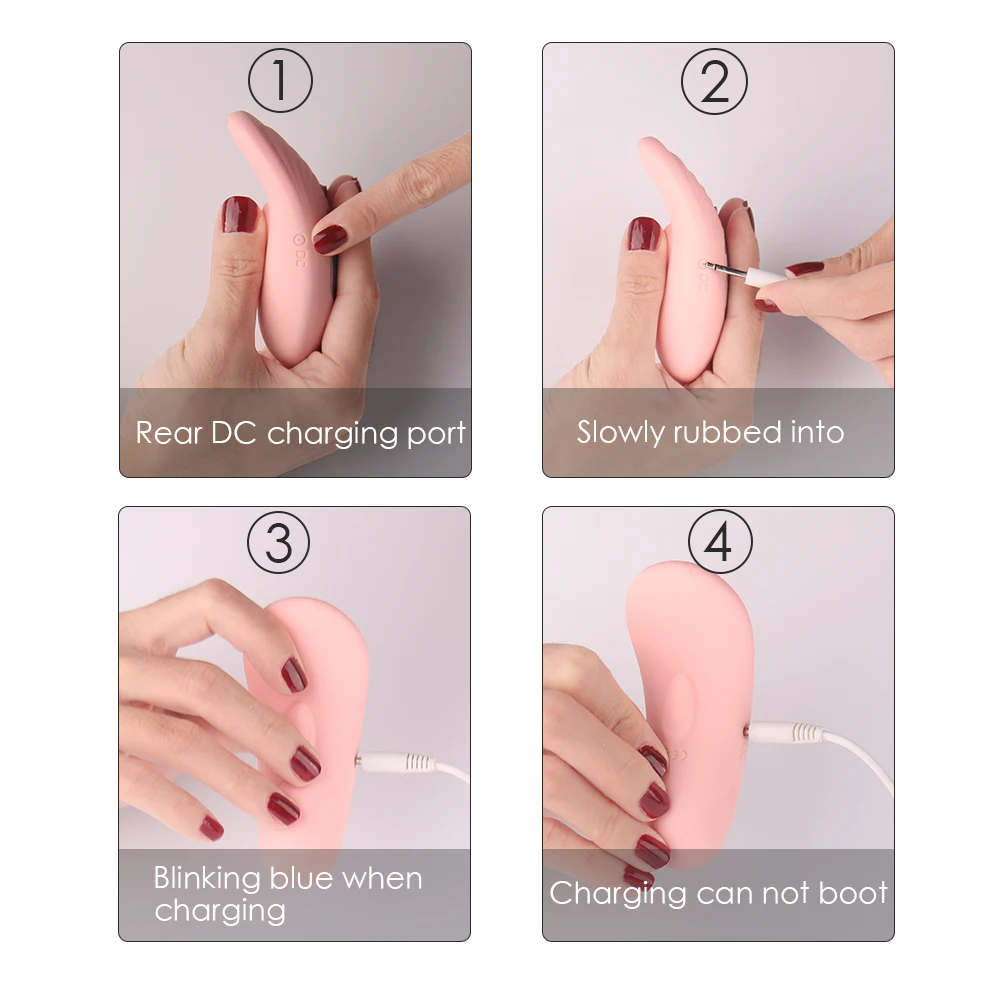 1
DC
Rear DC charging port

2
Slowly rubbed into

3
Blinking blue when charging

4
Charging can not boot