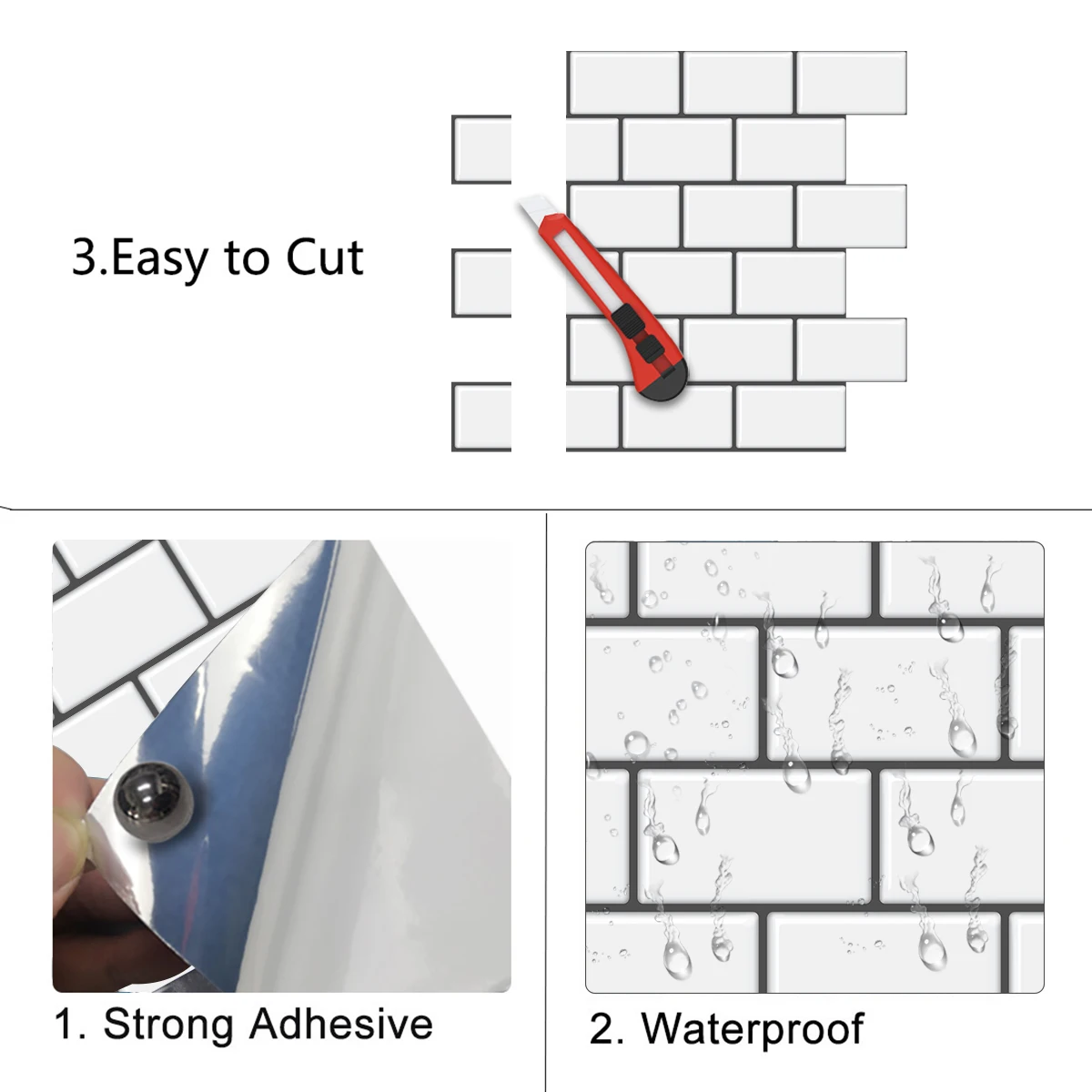 3.Easy to Cut

1. Strong Adhesive

2. Waterproof