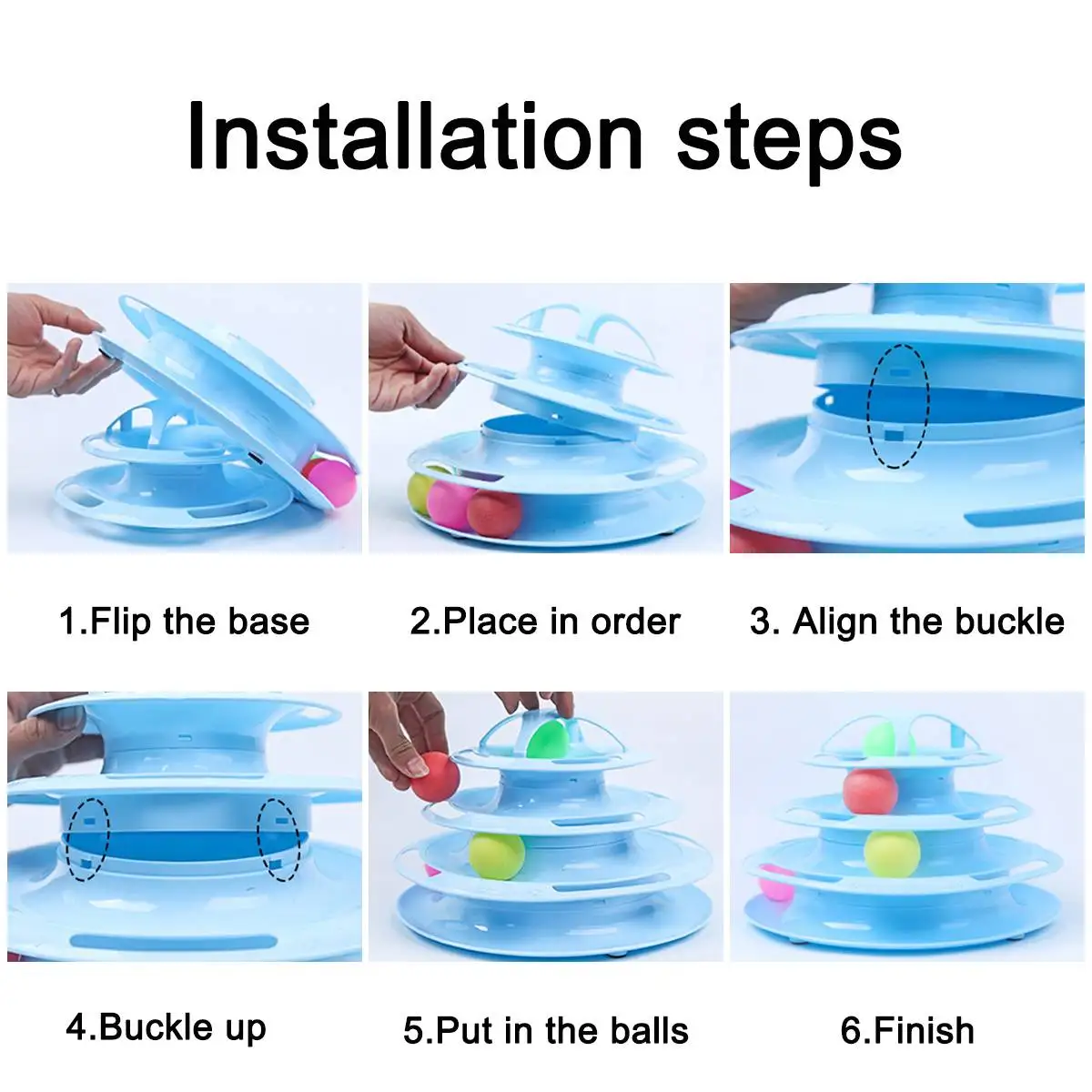 Installation steps

1.Flip the base

2.Place in order

3. Align the buckle

4.Buckle up

5.Put in the balls

6.Finish