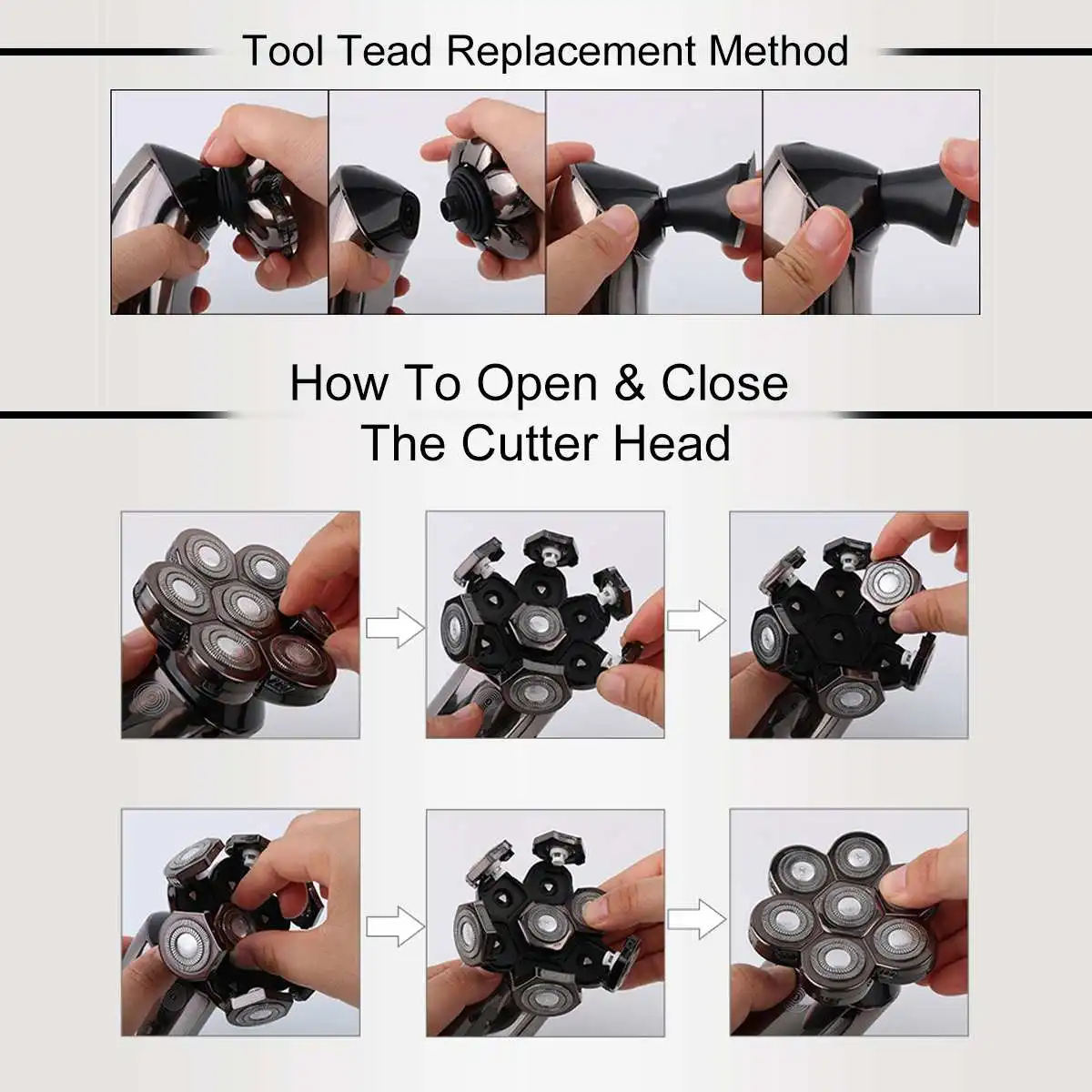 Tool Tead Replacement Method

How To Open & Close The Cutter Head